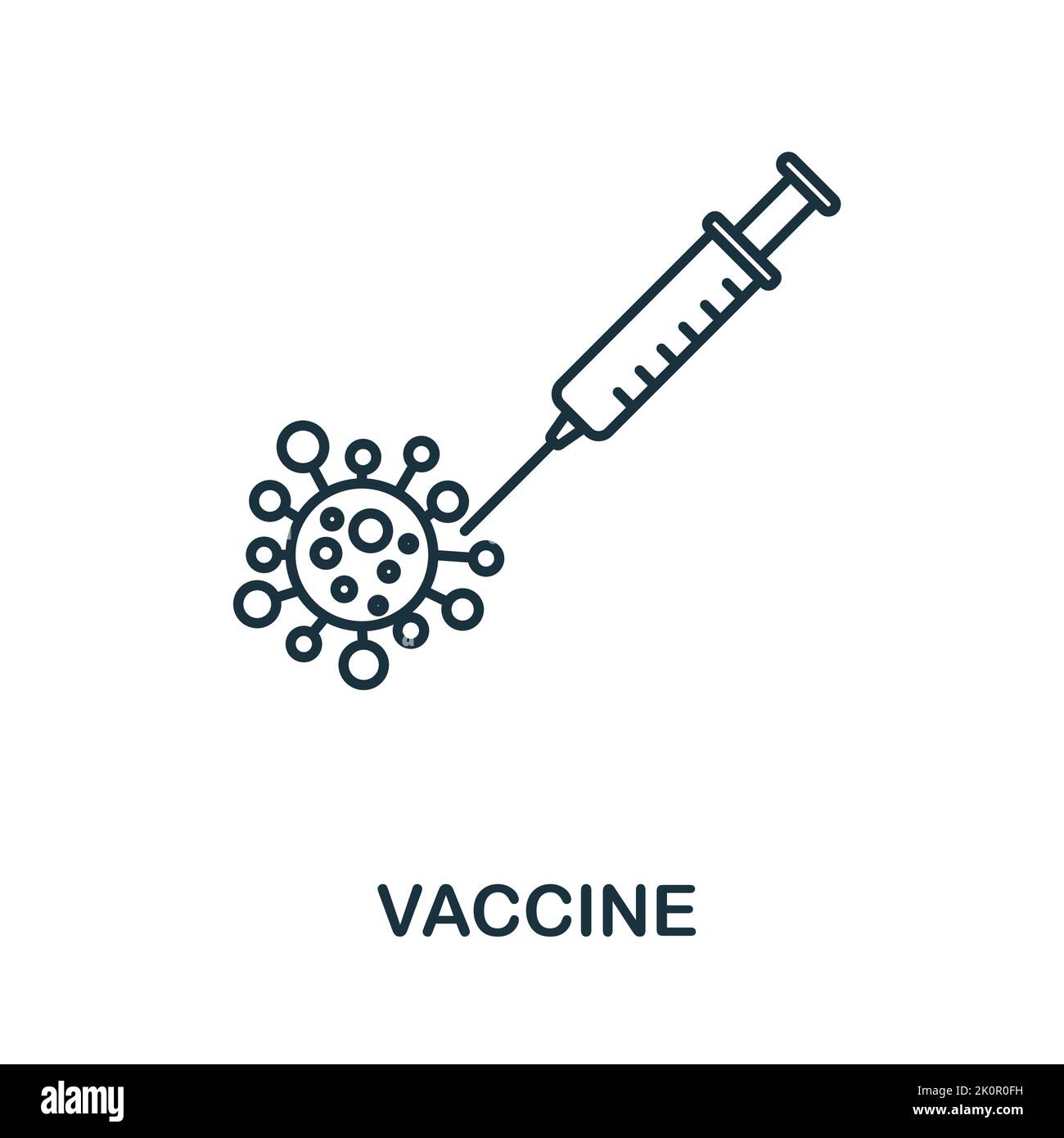 VACCINE

alamy

Image ID: 2K0R0FH
www.alamy.com