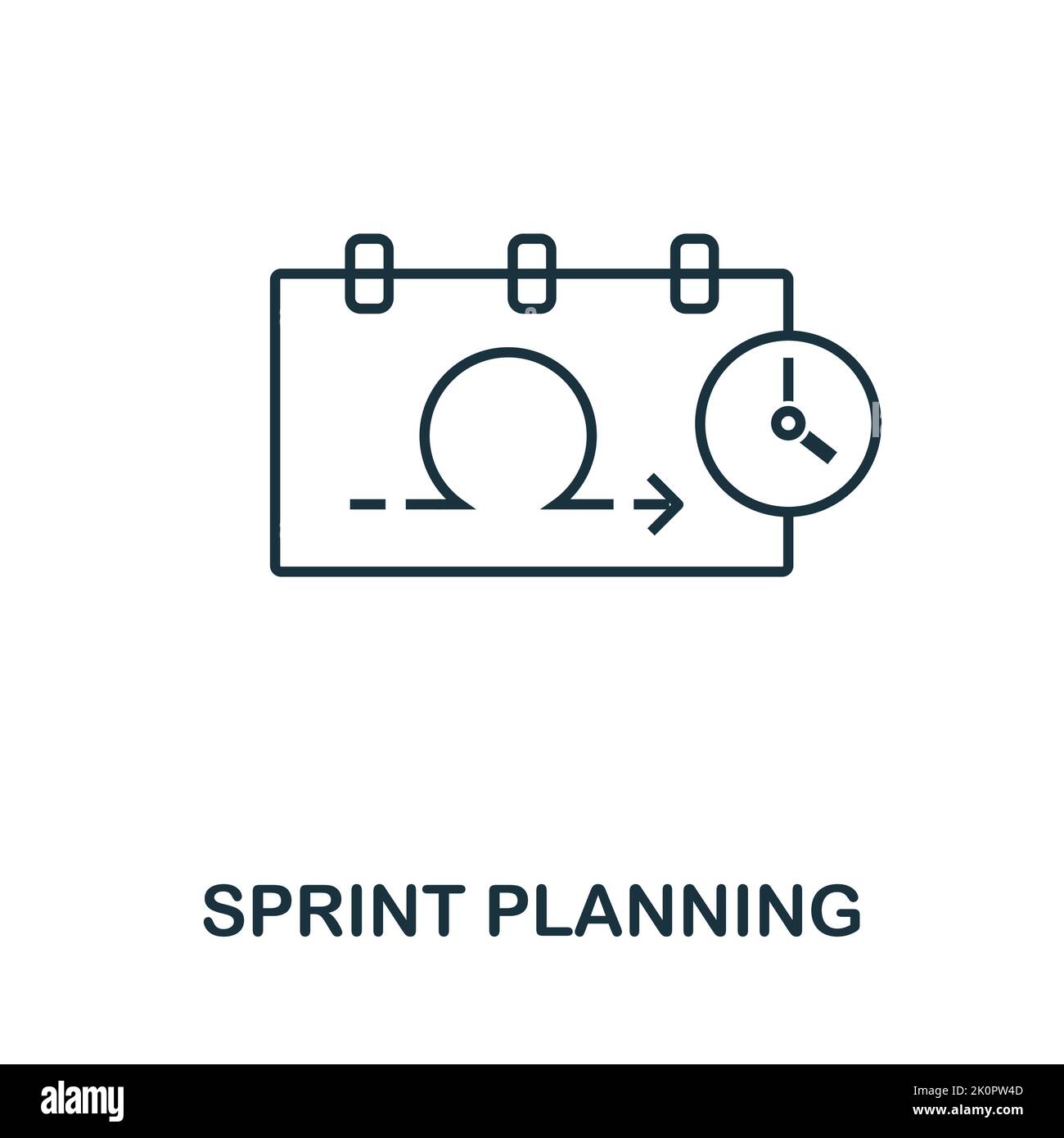 SPRINT PLANNING

alamy

Image ID: 2K0PW4D
www.alamy.com