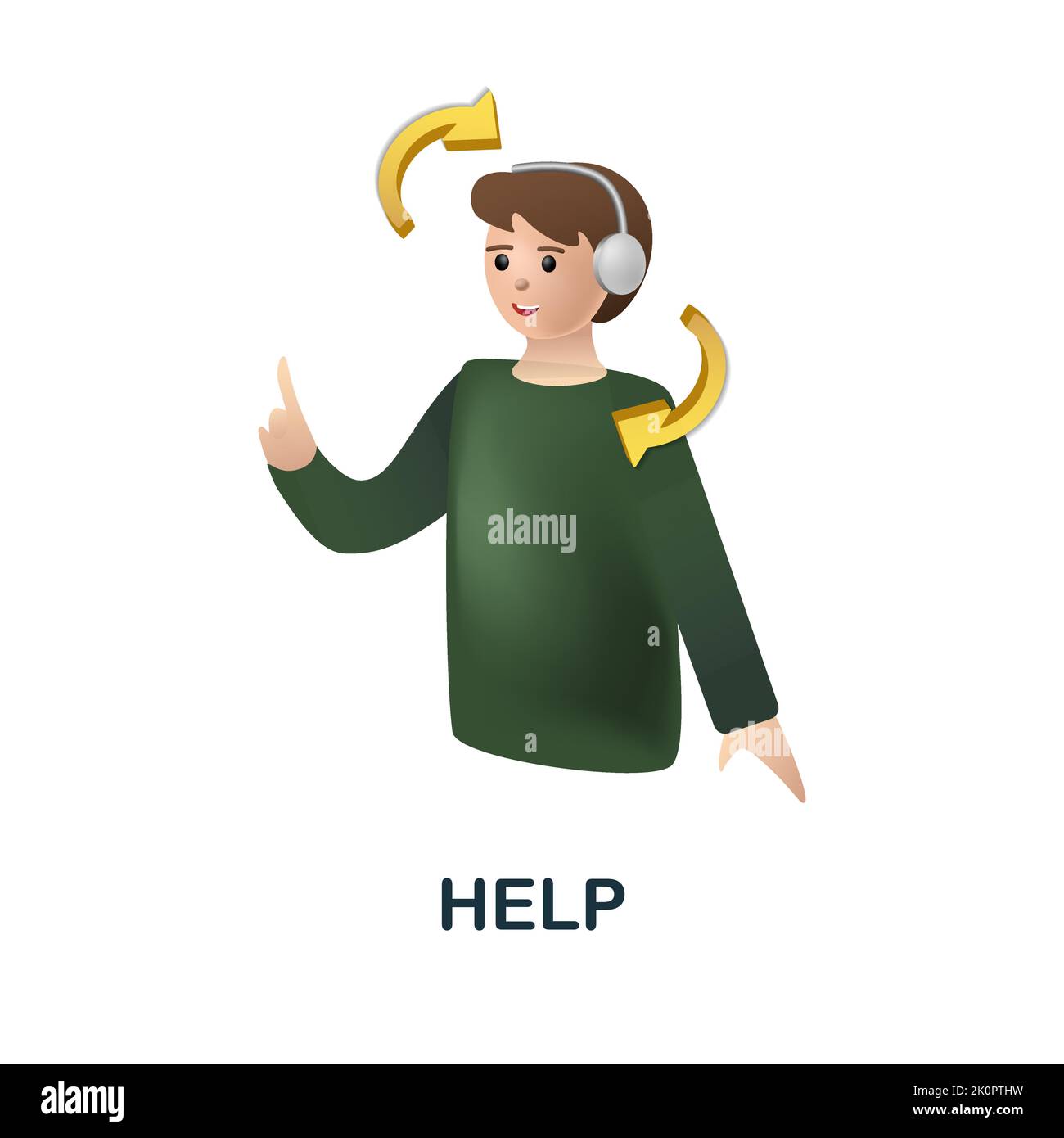 alamy

HELP

alamy

Image ID: 2K0PTHW
www.alamy.com