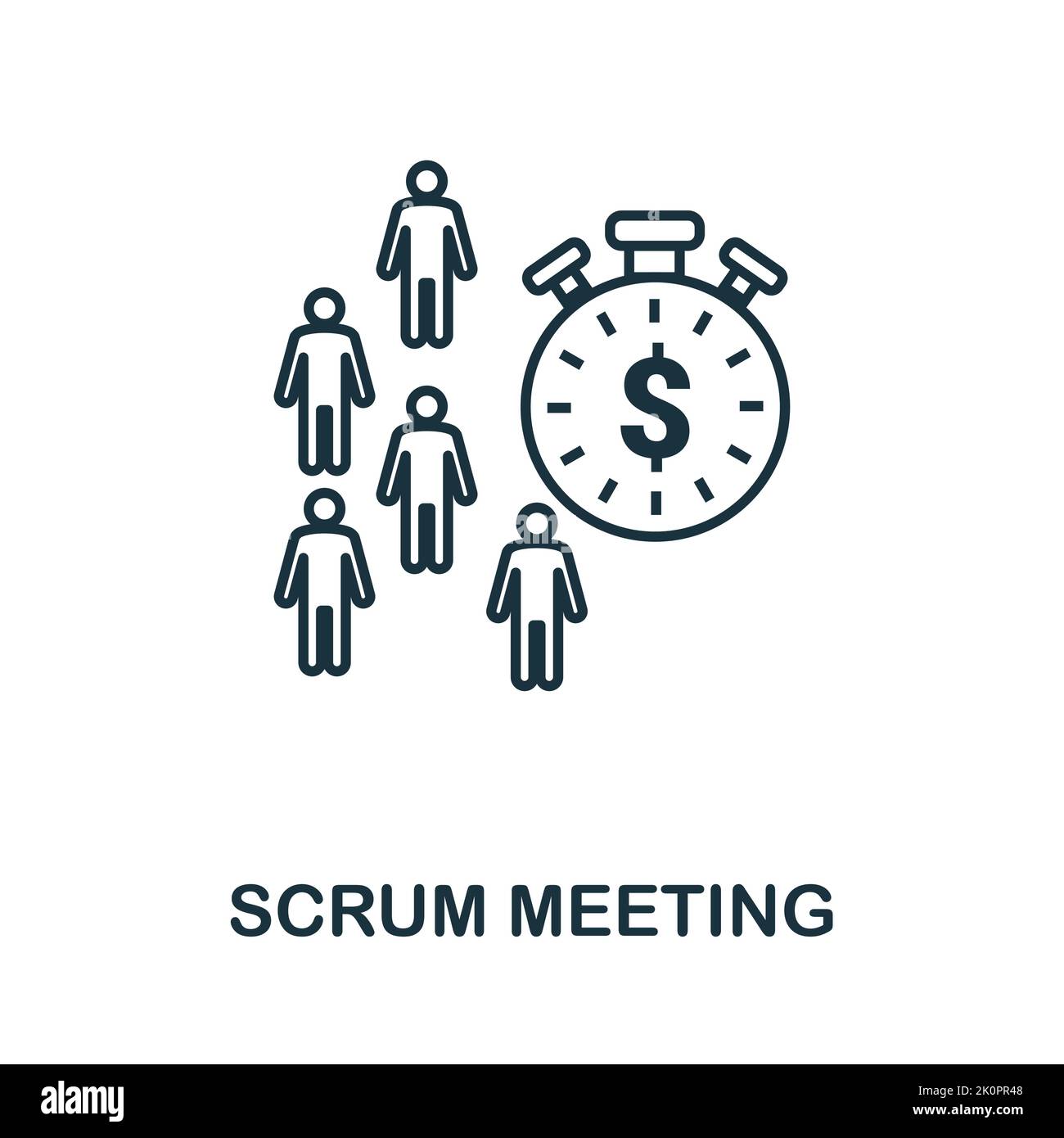 $

SCRUM MEETING

alamy

Image ID: 2K0PR48
www.alamy.com