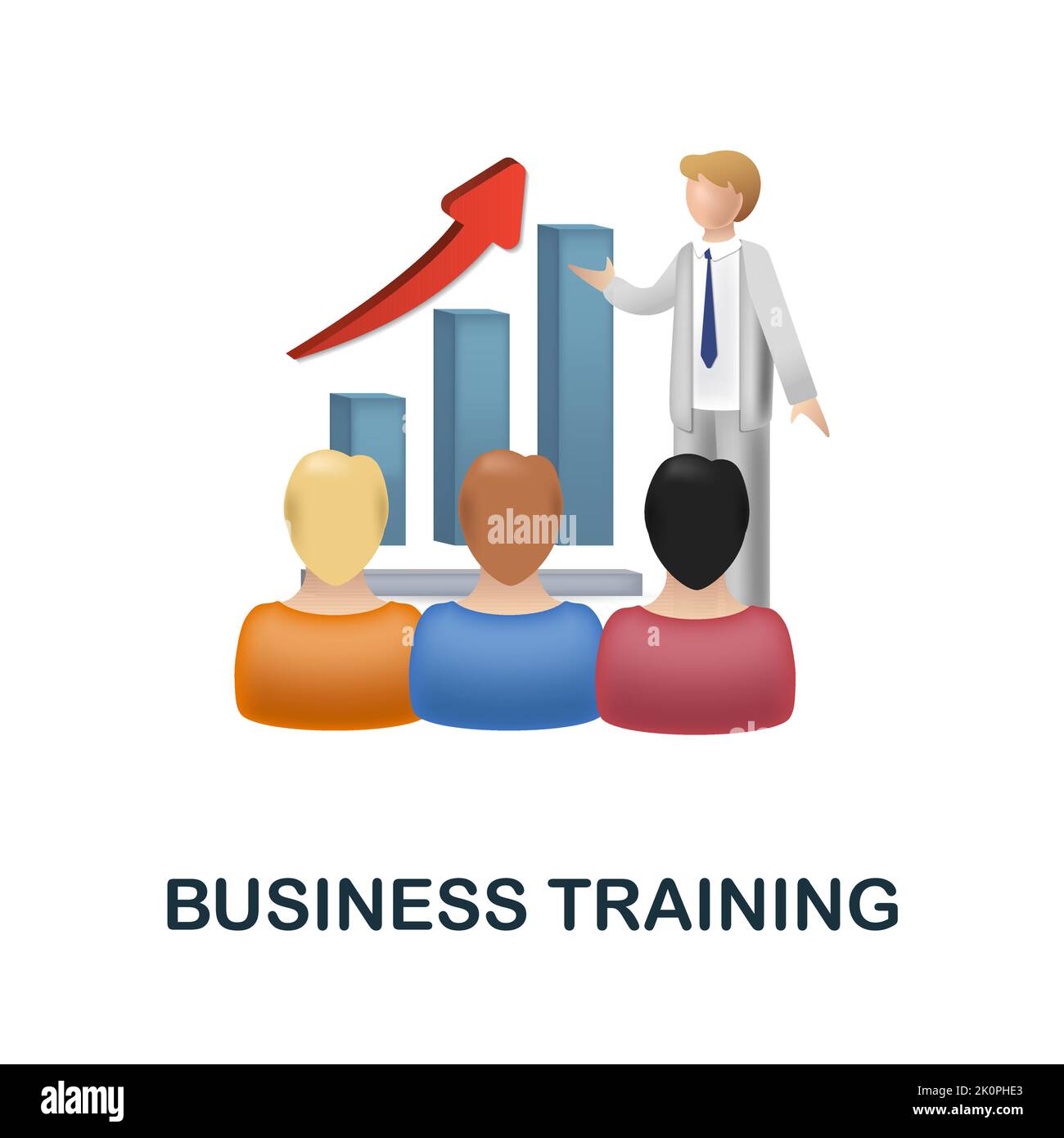 alamy

BUSINESS TRAINING

alamy

Image ID: 2K0PHE3
www.alamy.com