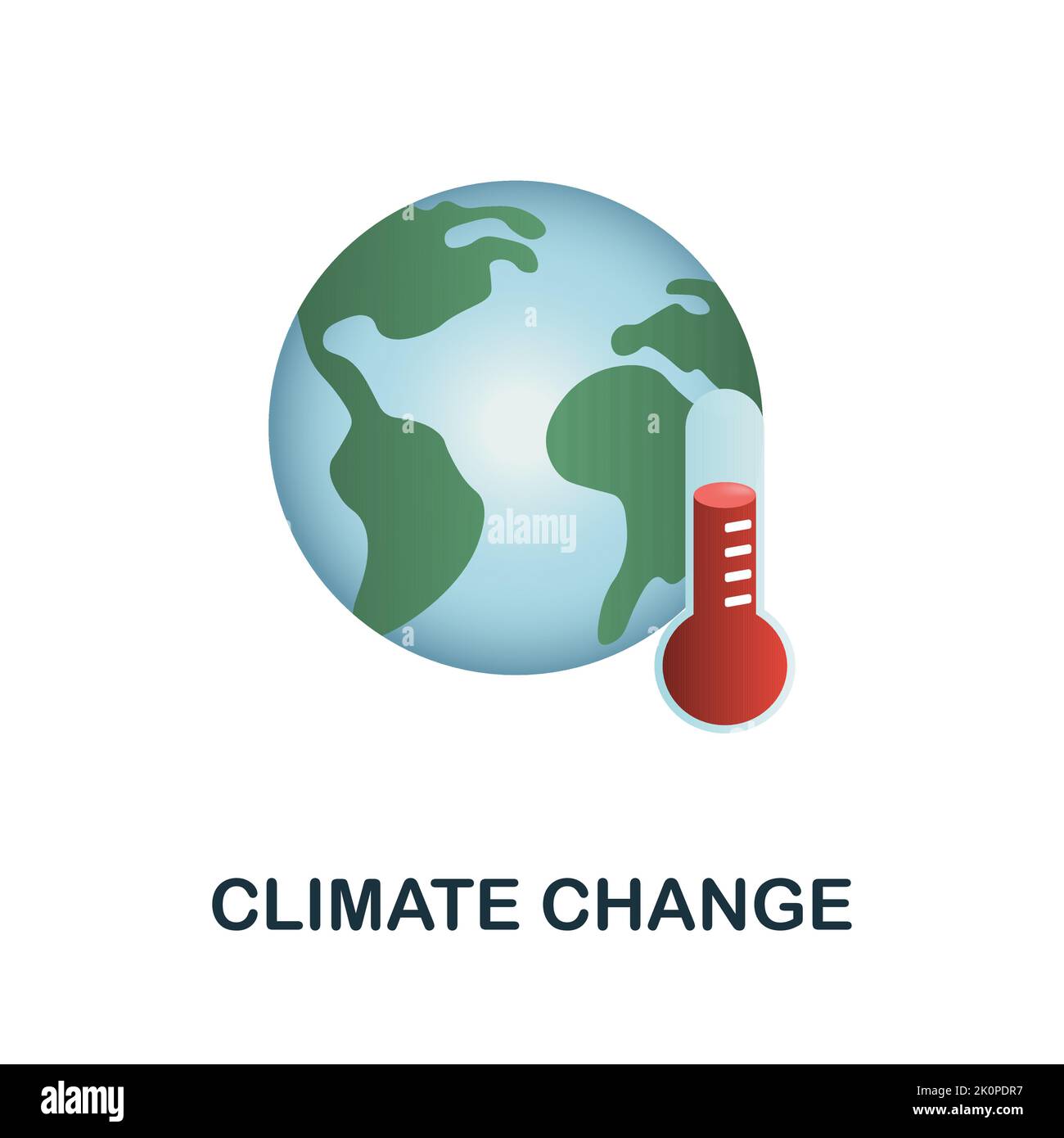 alamy

CLIMATE CHANGE

alamy

Image ID: 2K0PDR7
www.alamy.com