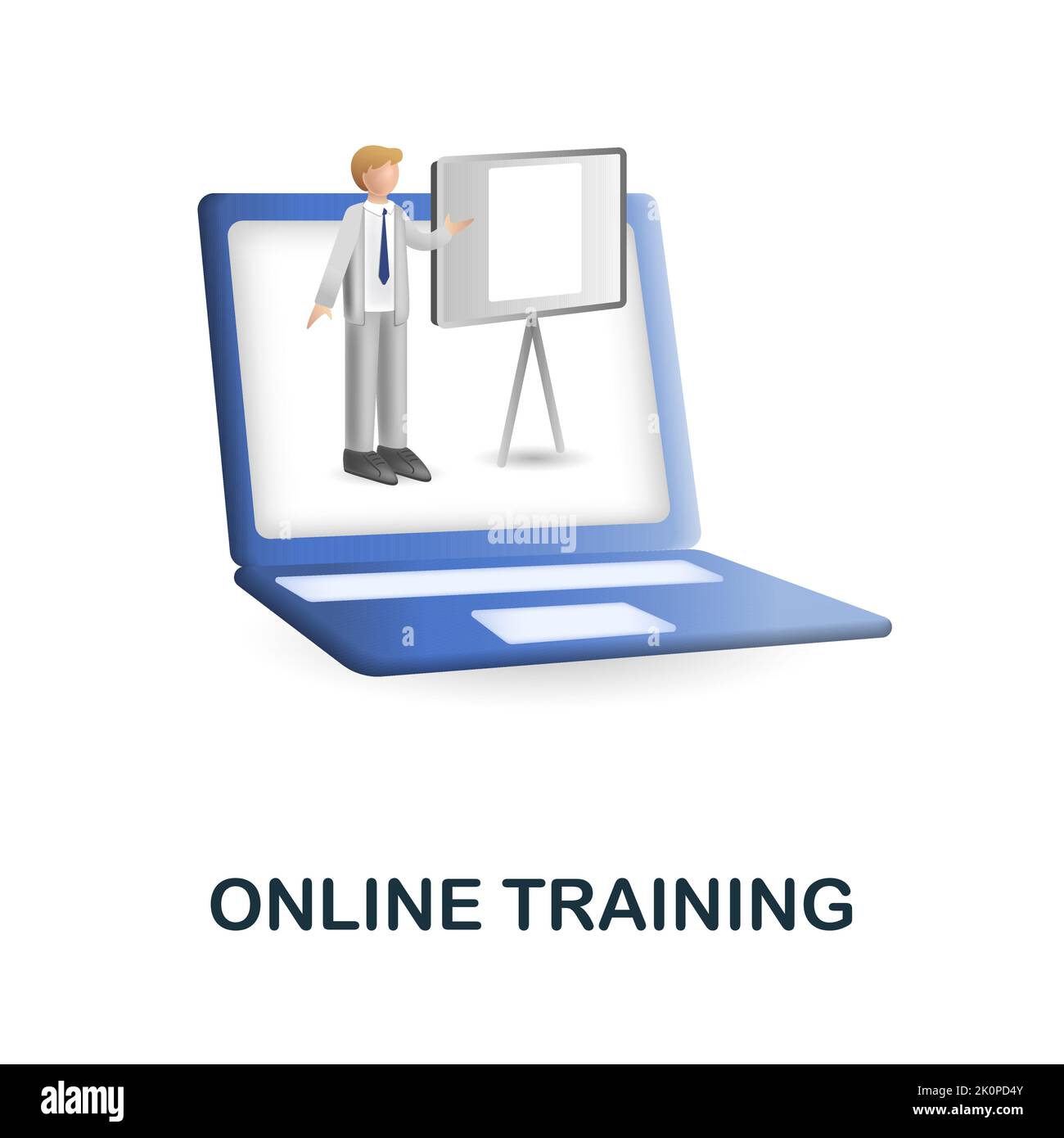 alamy

ONLINE TRAINING

alamy

Image ID: 2K0PD4Y
www.alamy.com