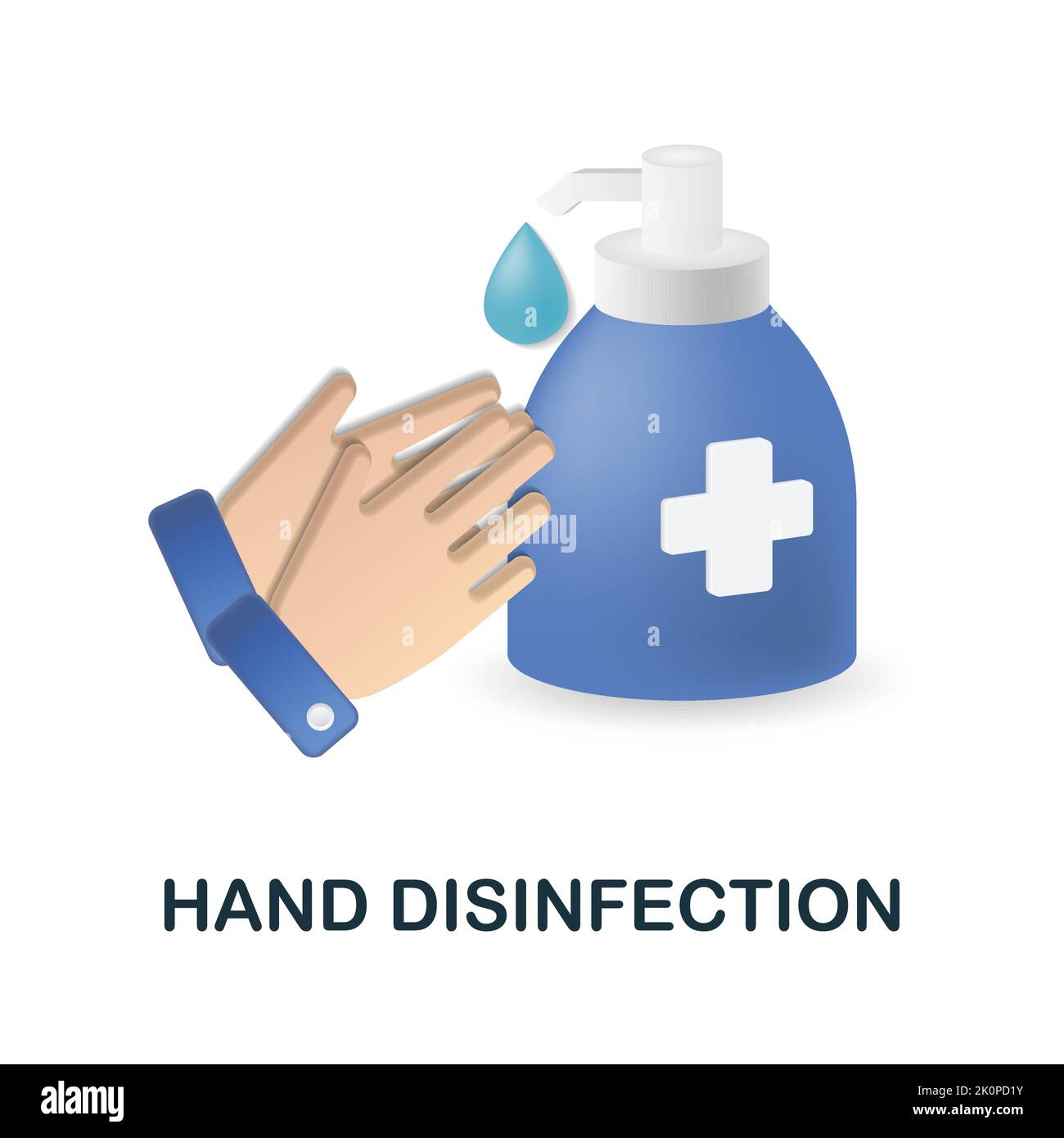 alamy

HAND DISINFECTION

alamy

Image ID: 2K0PD1Y
www.alamy.com