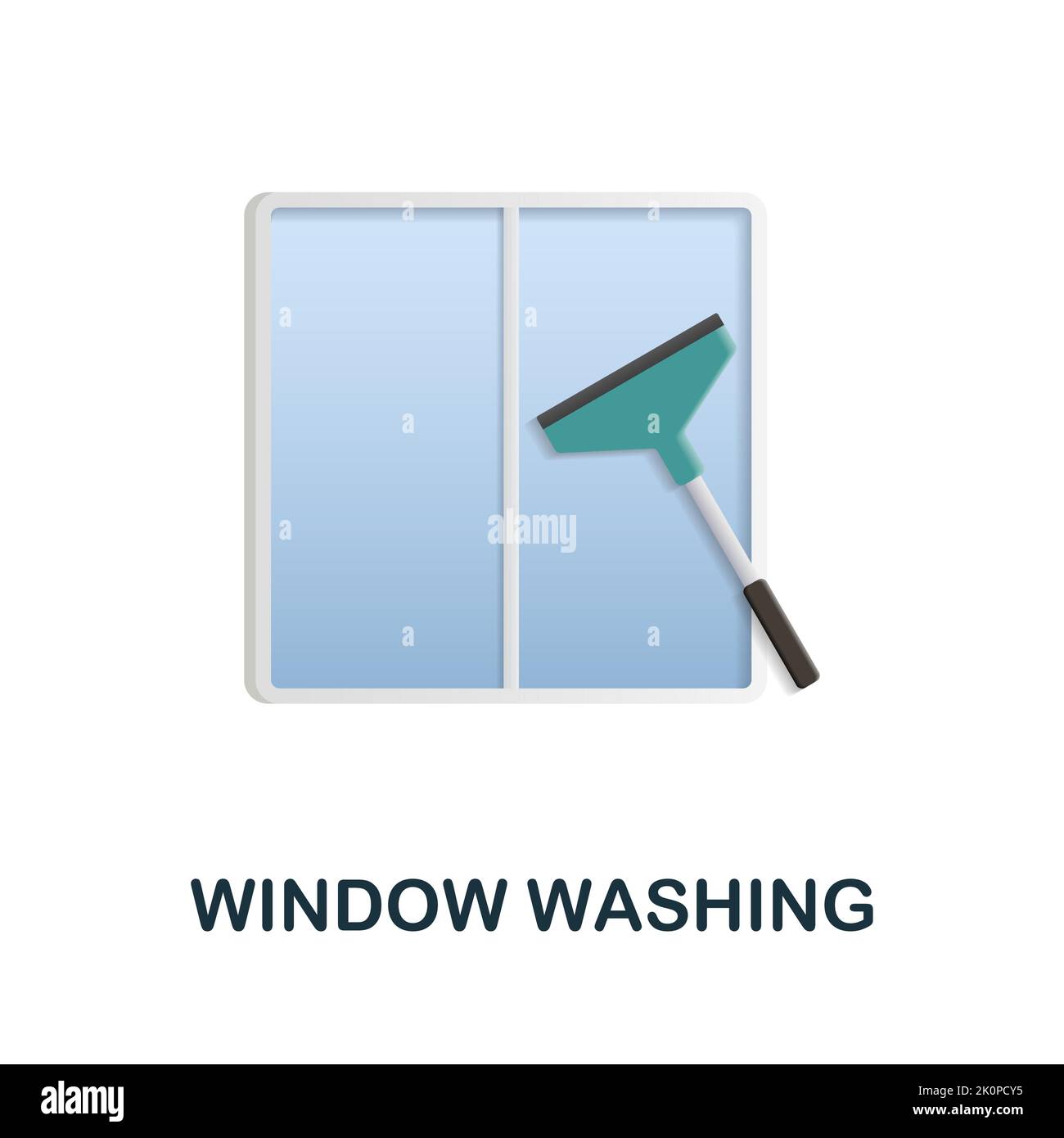 alamy

WINDOW WASHING

alamy

Image ID: 2K0PCY5
www.alamy.com