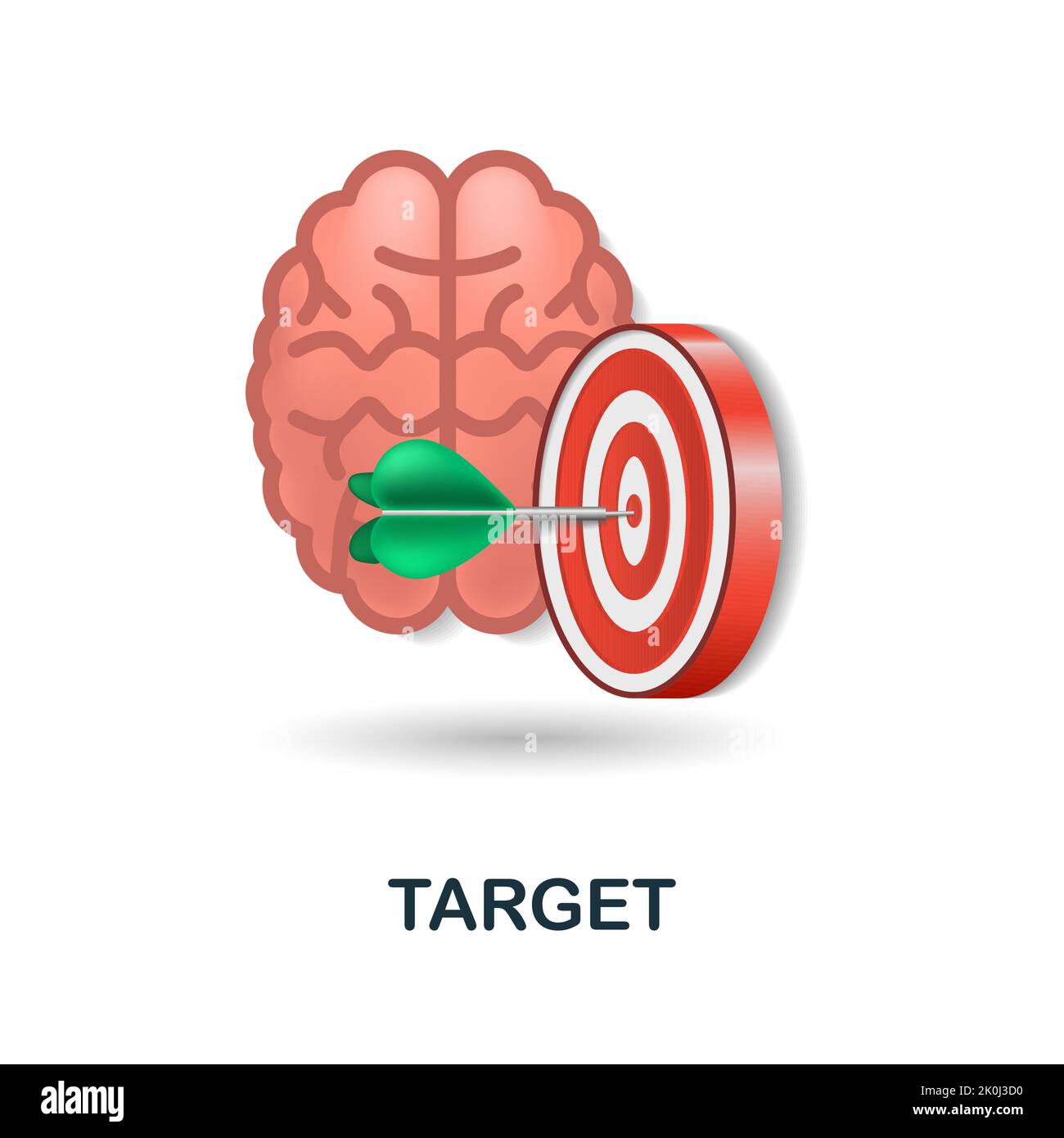 TARGET

alamy

Image ID: 2K0J3D0
www.alamy.com