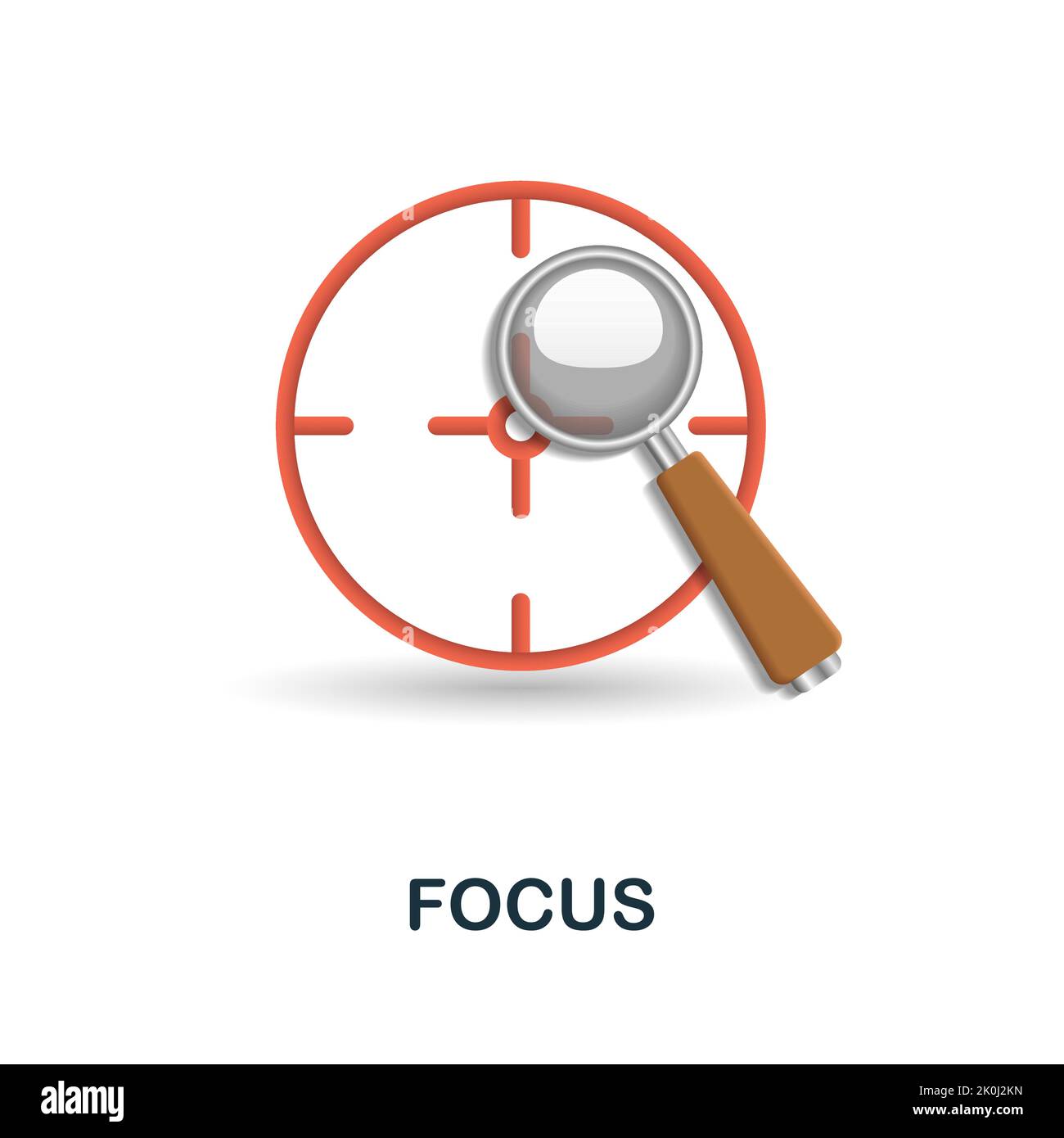 FOCUS

alamy

Image ID: 2K0J2KN
www.alamy.com