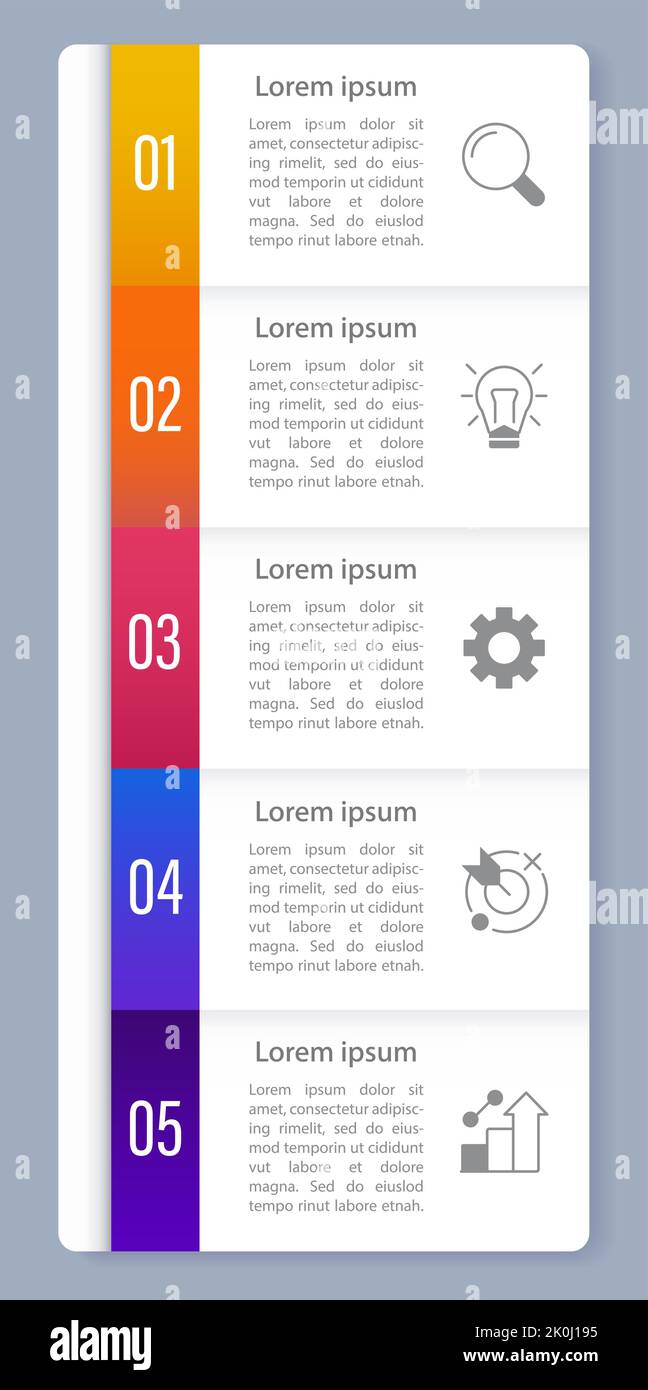 01

Lorem ipsum

Lorem ipsum dolor sit amet, consectetur adipiscing rimelit, sed do eiusmod temporin ut cididunt vut labore et dolore magna. Sed do eiuslod tempo rinut labore etnah.

02

Lorem ipsum

Lorem ipsum dolor sit amet, consectetur adipiscing rimelit, sed do eiusmod temporin ut cididunt vut labore et dolore magna. Sed do eiuslod tempo rinut labore etnah.

03

Lorem ipsum

Lorem ipsum dolor sit amet, consectetur adipiscing rimelit, sed do eiusmod temporin ut cididunt vut labore et dolore magna. Sed do eiuslod tempo rinut labore etnah.

04

Lorem ipsum

Lorem ipsum dolor sit amet, consectetur adipiscing rimelit, sed do eiusmod temporin ut cididunt vut labore et dolore magna. Sed do eiuslod tempo rinut labore etnah.

05

Lorem ipsum

Lorem ipsum dolor sit amet, consectetur adipiscing rimelit, sed do eiusmod temporin ut cididunt vut labore et dolore magna. Sed do eiuslod tempo rinut labore etnah.

alamy

Image ID: 2K0J195
www.alamy.com