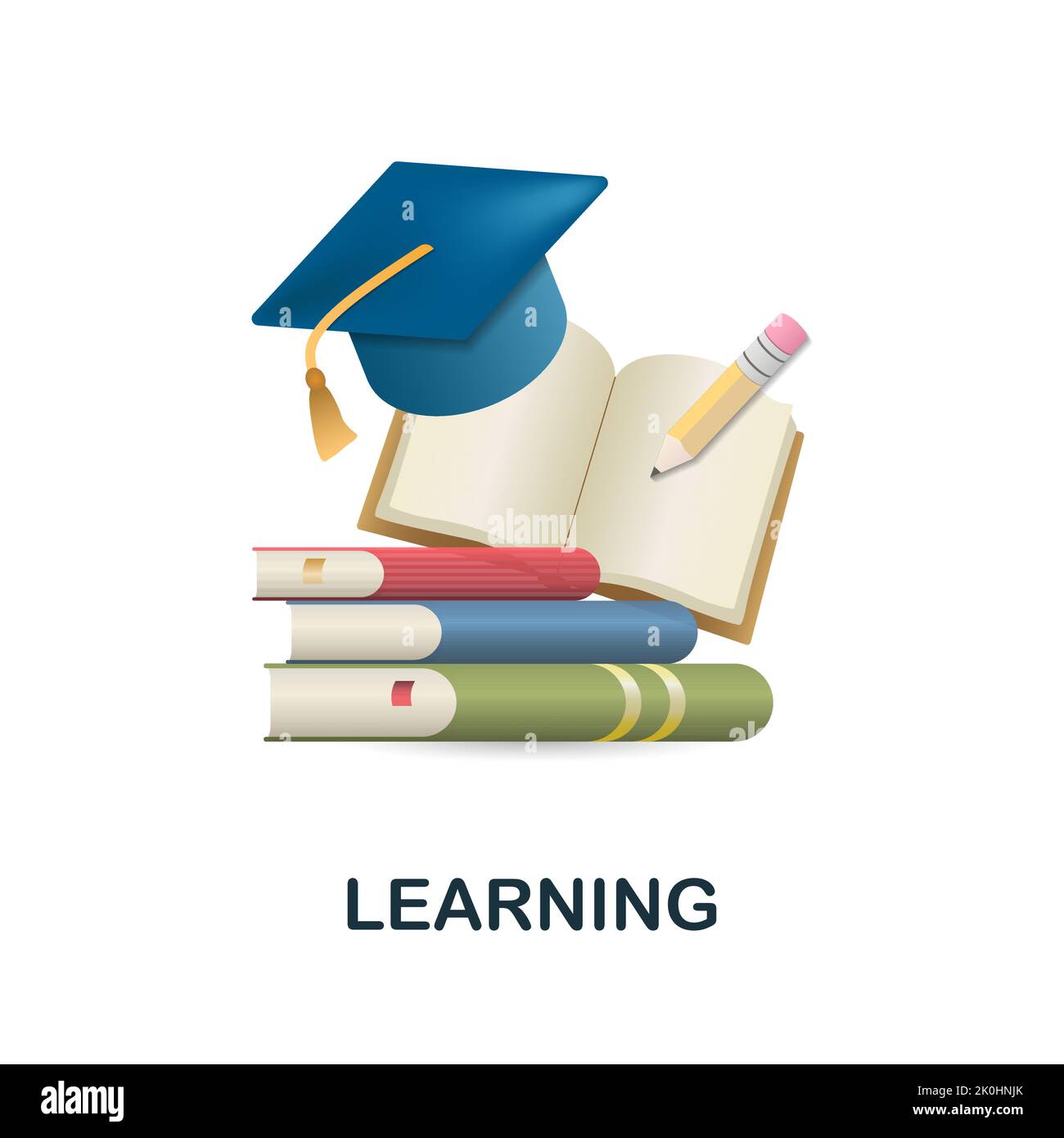 alamy

LEARNING

alamy

Image ID: 2K0HNJK
www.alamy.com