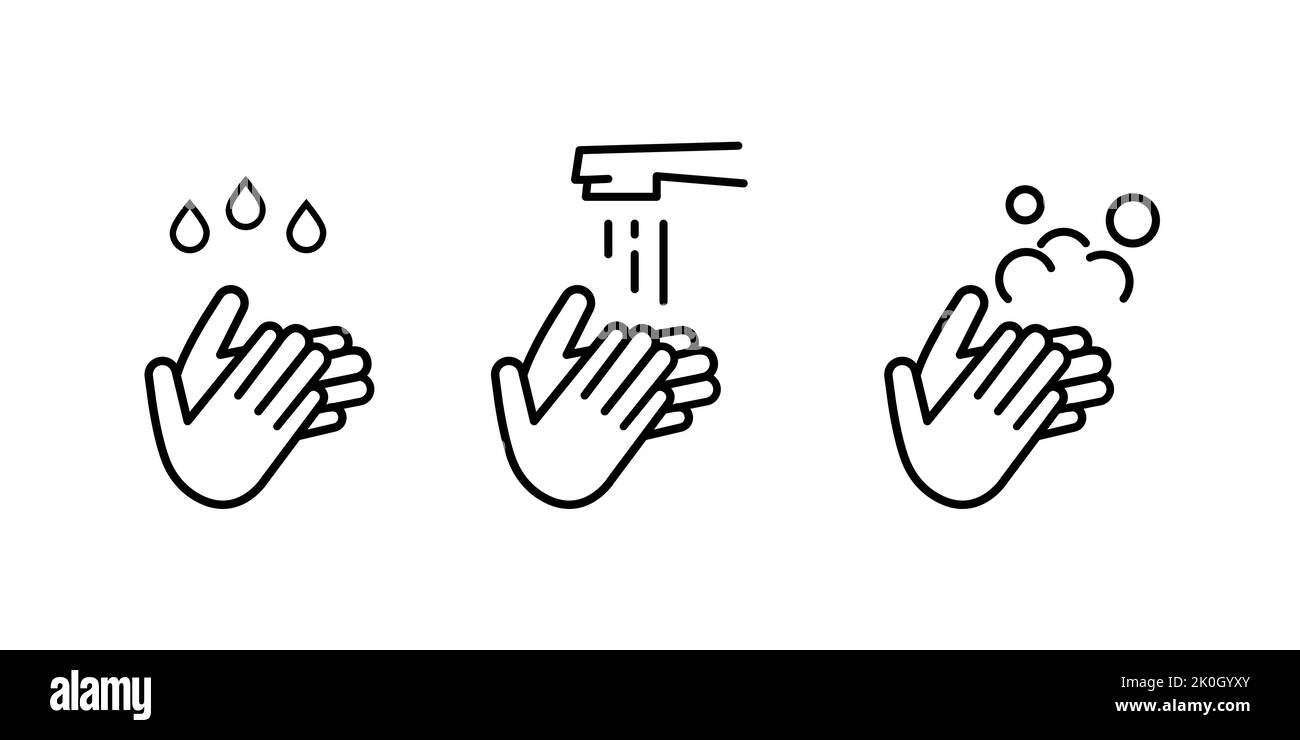 alamy

Image ID: 2K0GYXY
www.alamy.com