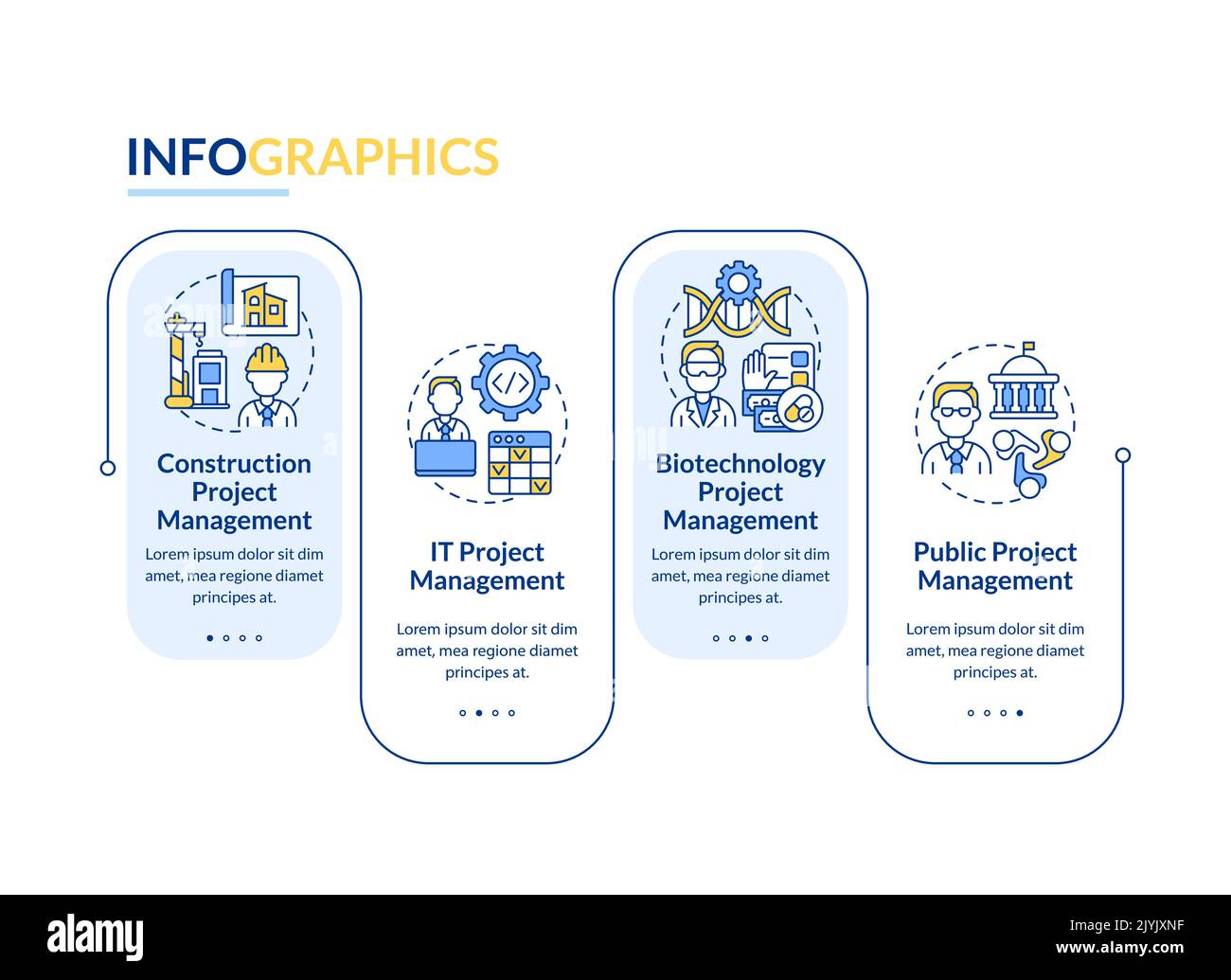 INFOGRAPHICS

Construction Project Management

Lorem ipsum dolor sit dim amet, mea regione diamet principes at.

IT Project Management

Lorem ipsum dolor sit dim amet, mea regione diamet principes at.

Biotechnology Project Management

Lorem ipsum dolor sit dim amet, mea regione diamet principes at.

Public Project Management

Lorem ipsum dolor sit dim amet, mea regione diamet principes at.

alamy

Image ID: 2JYJXNF
www.alamy.com