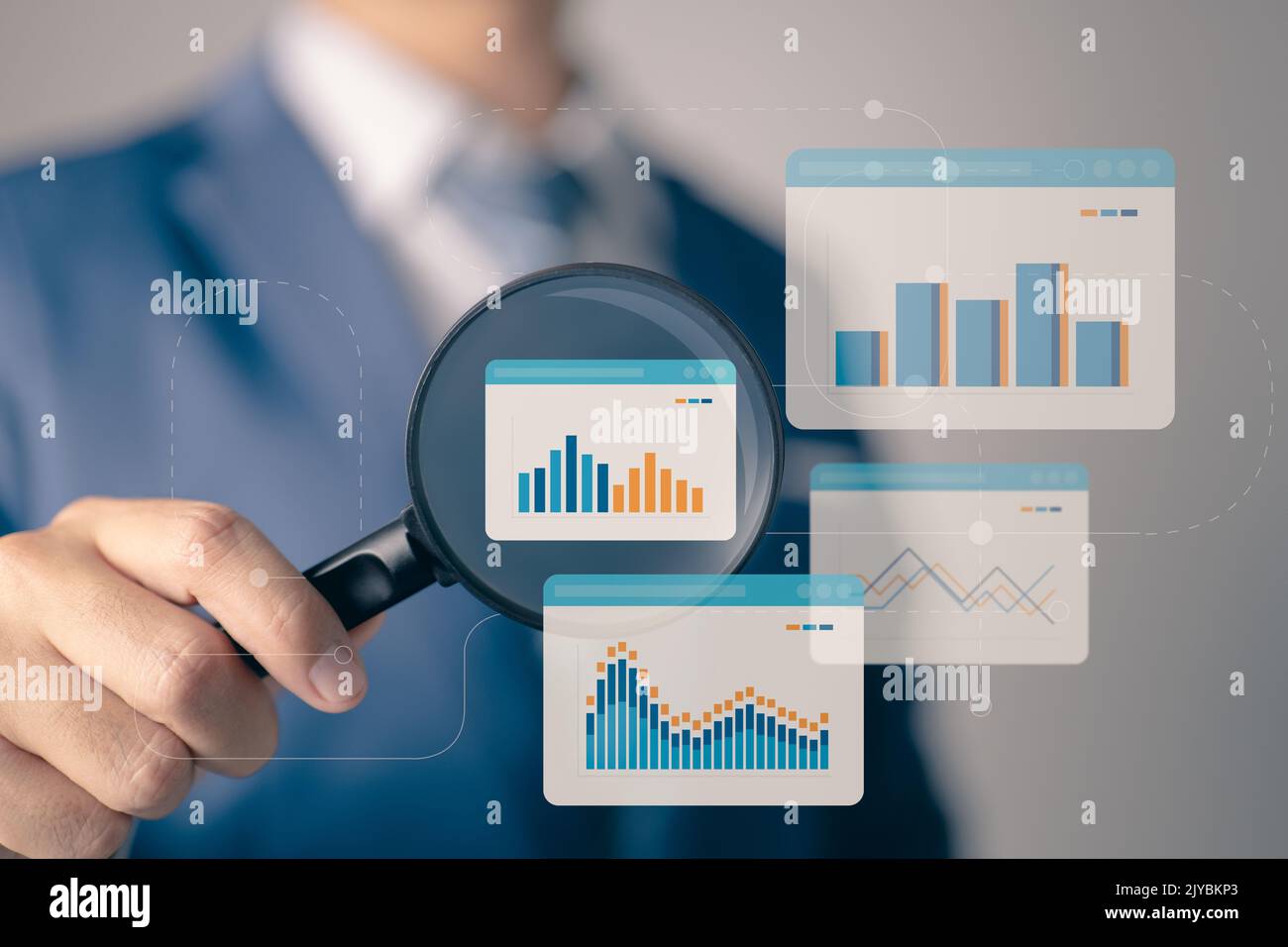 alamy
alamy
alamy
alamy
alamy
alamy
Image ID: 2JYBKP3
www.alamy.com