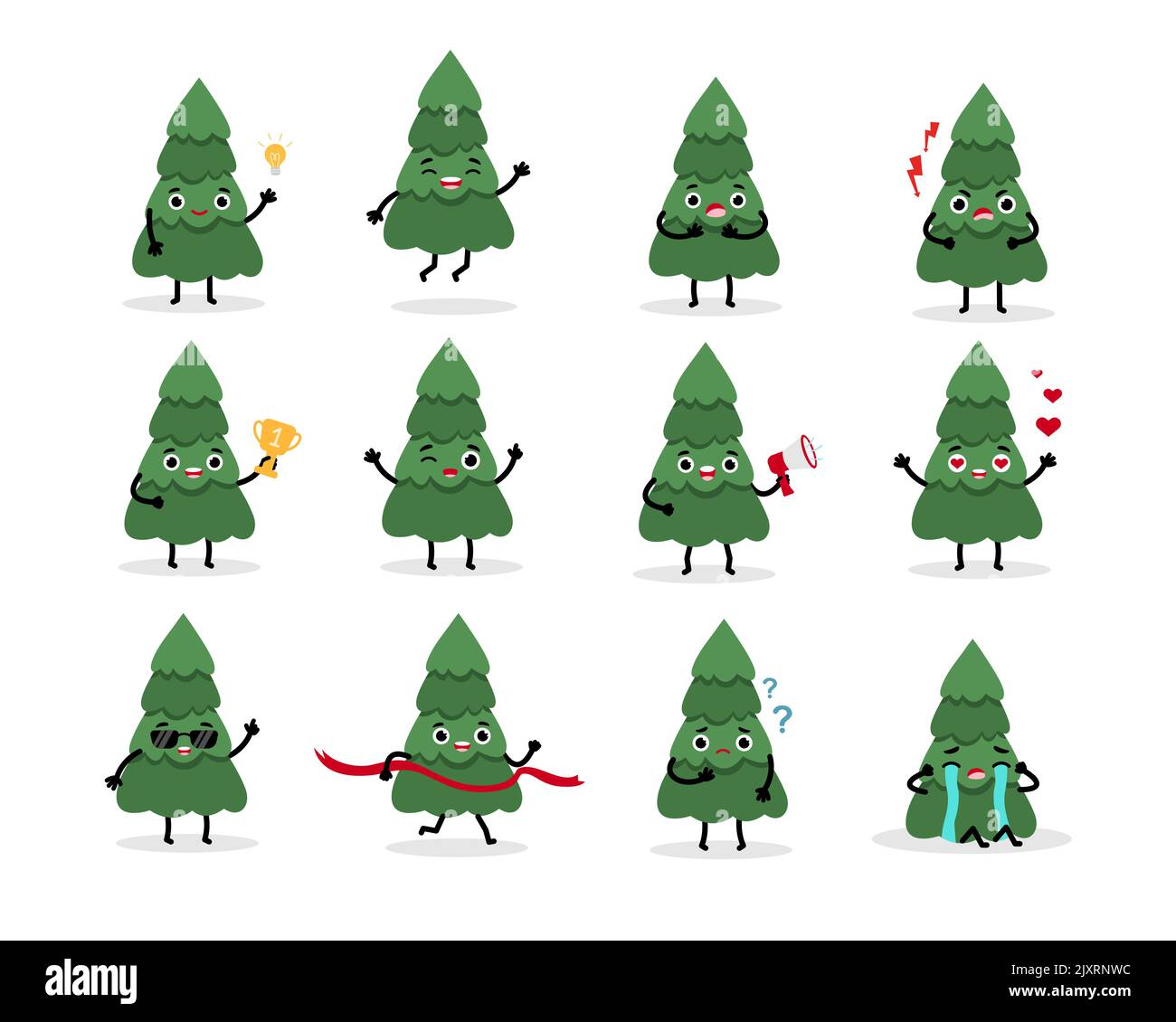 1

?
?

alamy

Image ID: 2JXRNWC
www.alamy.com