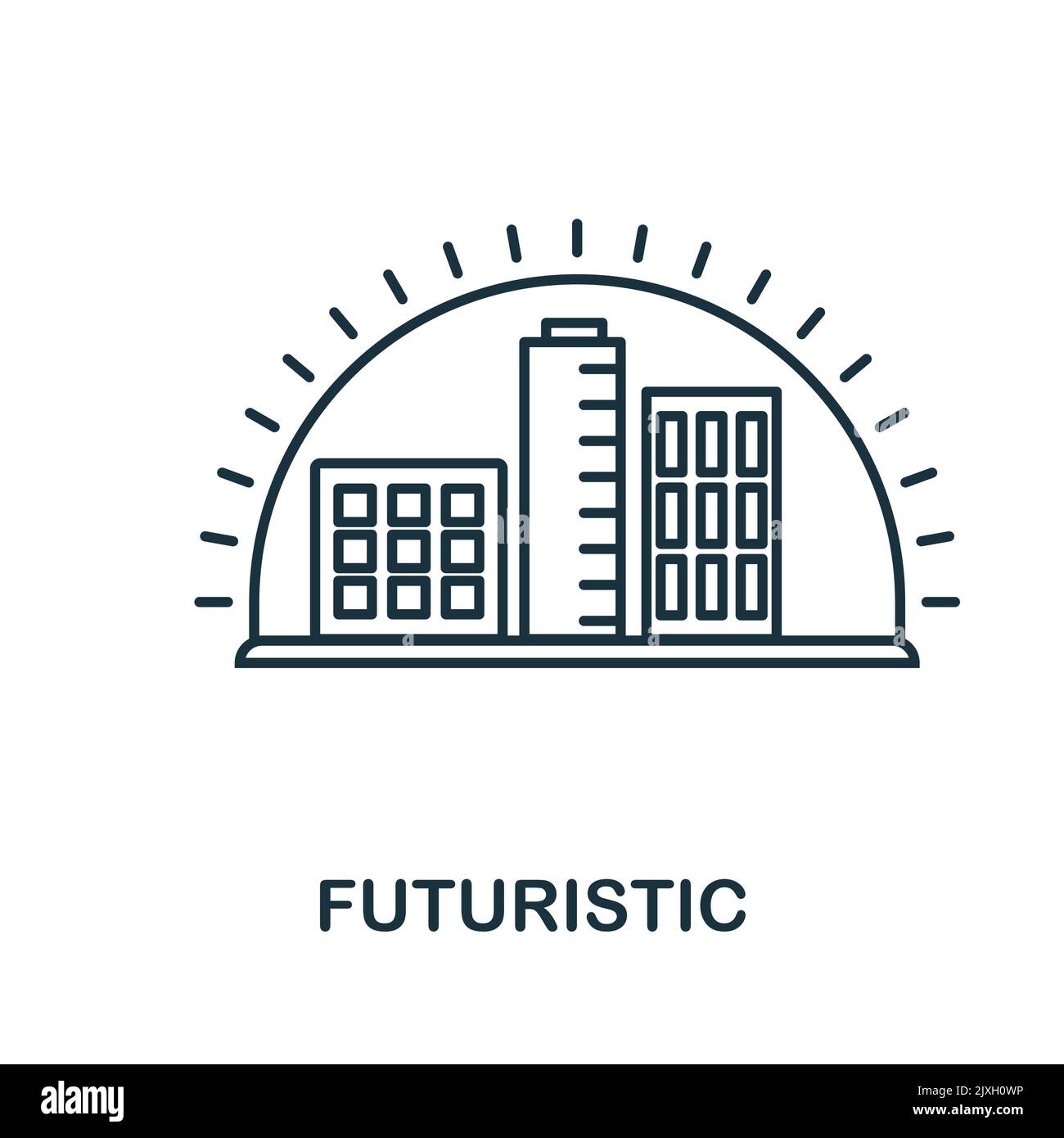 FUTURISTIC

alamy

Image ID: 2JXH0WP
www.alamy.com