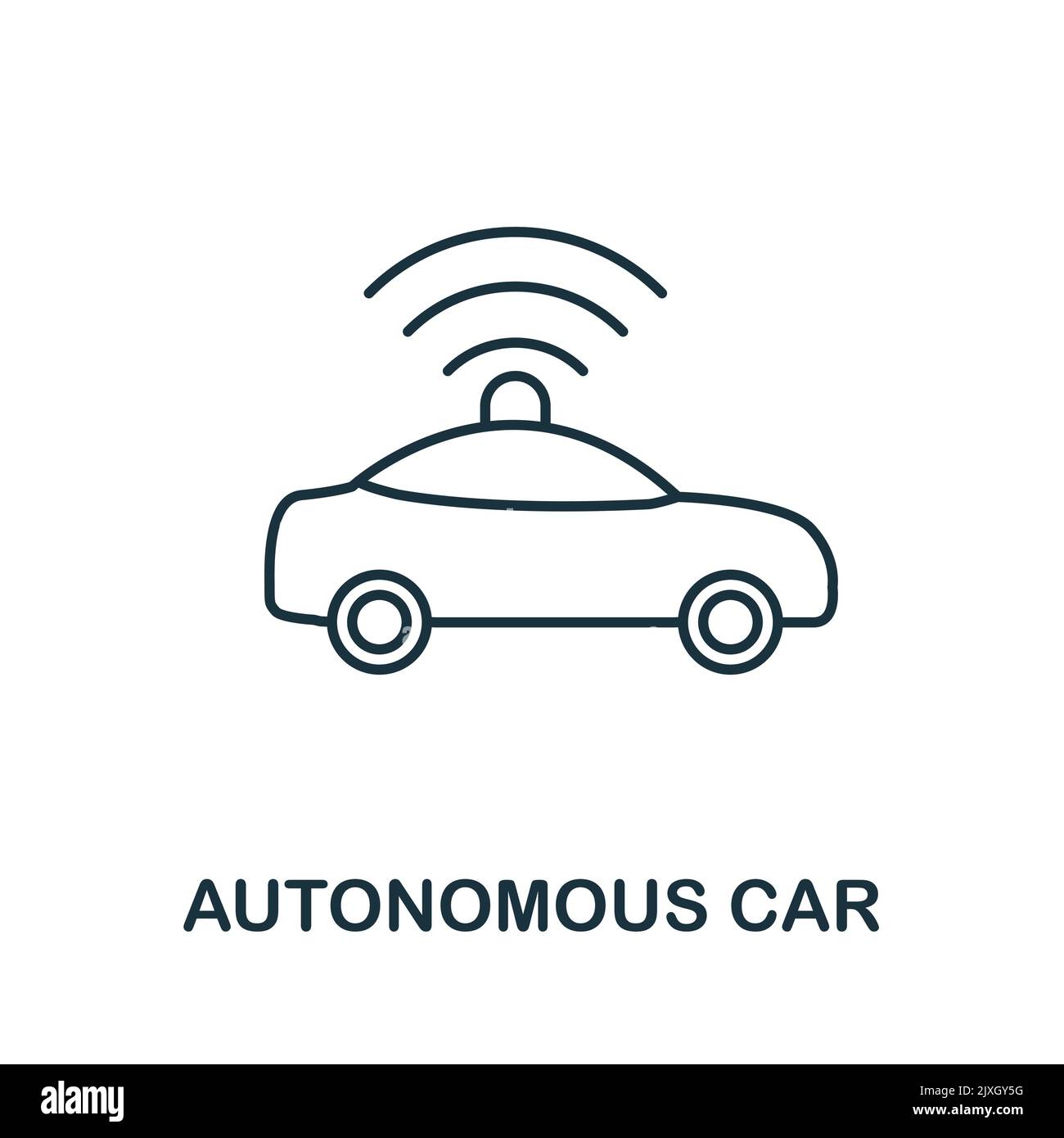 AUTONOMOUS CAR

alamy

Image ID: 2JXGY5G
www.alamy.com