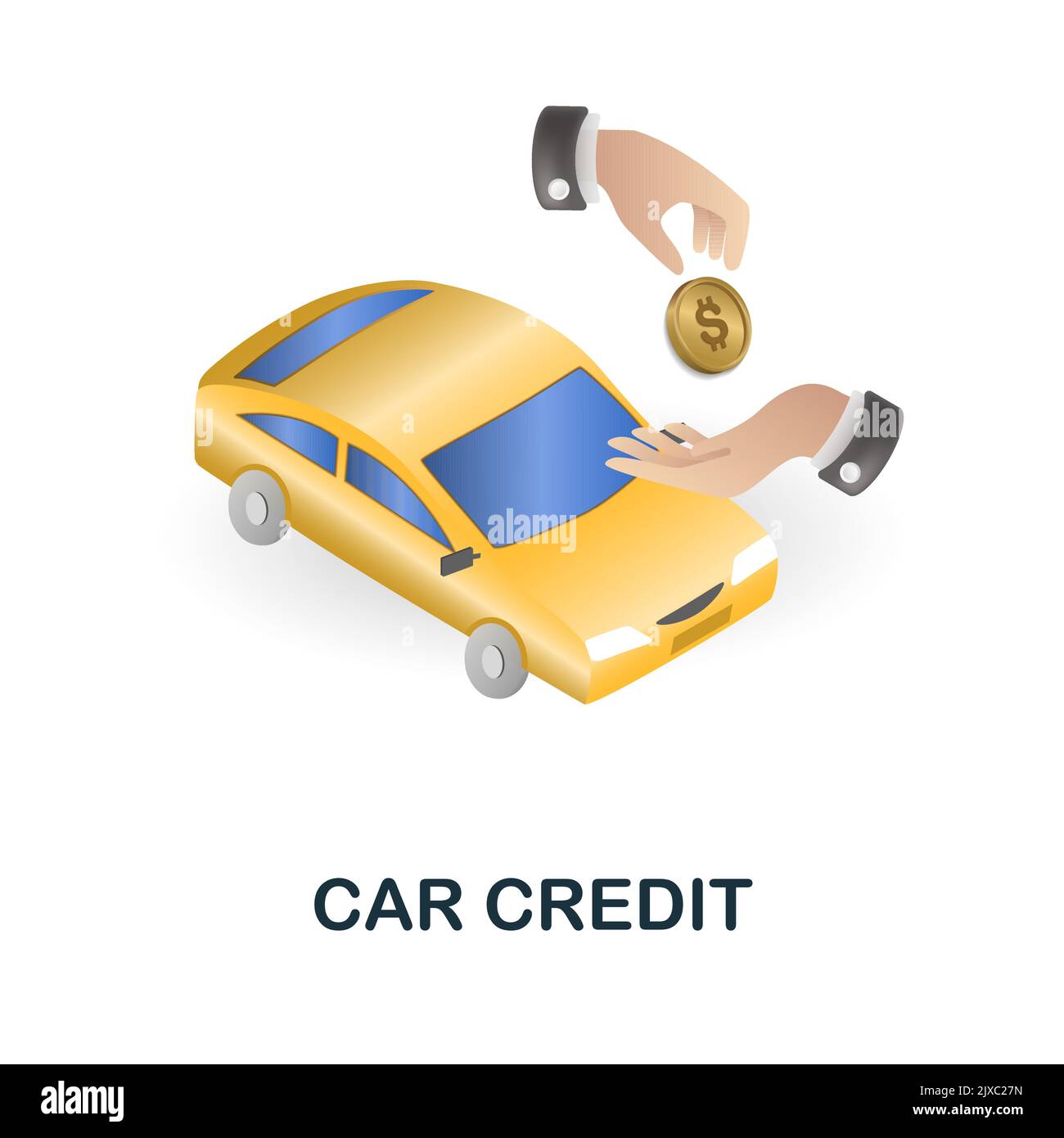 $

alamy

CAR CREDIT

alamy

Image ID: 2JXC27N
www.alamy.com