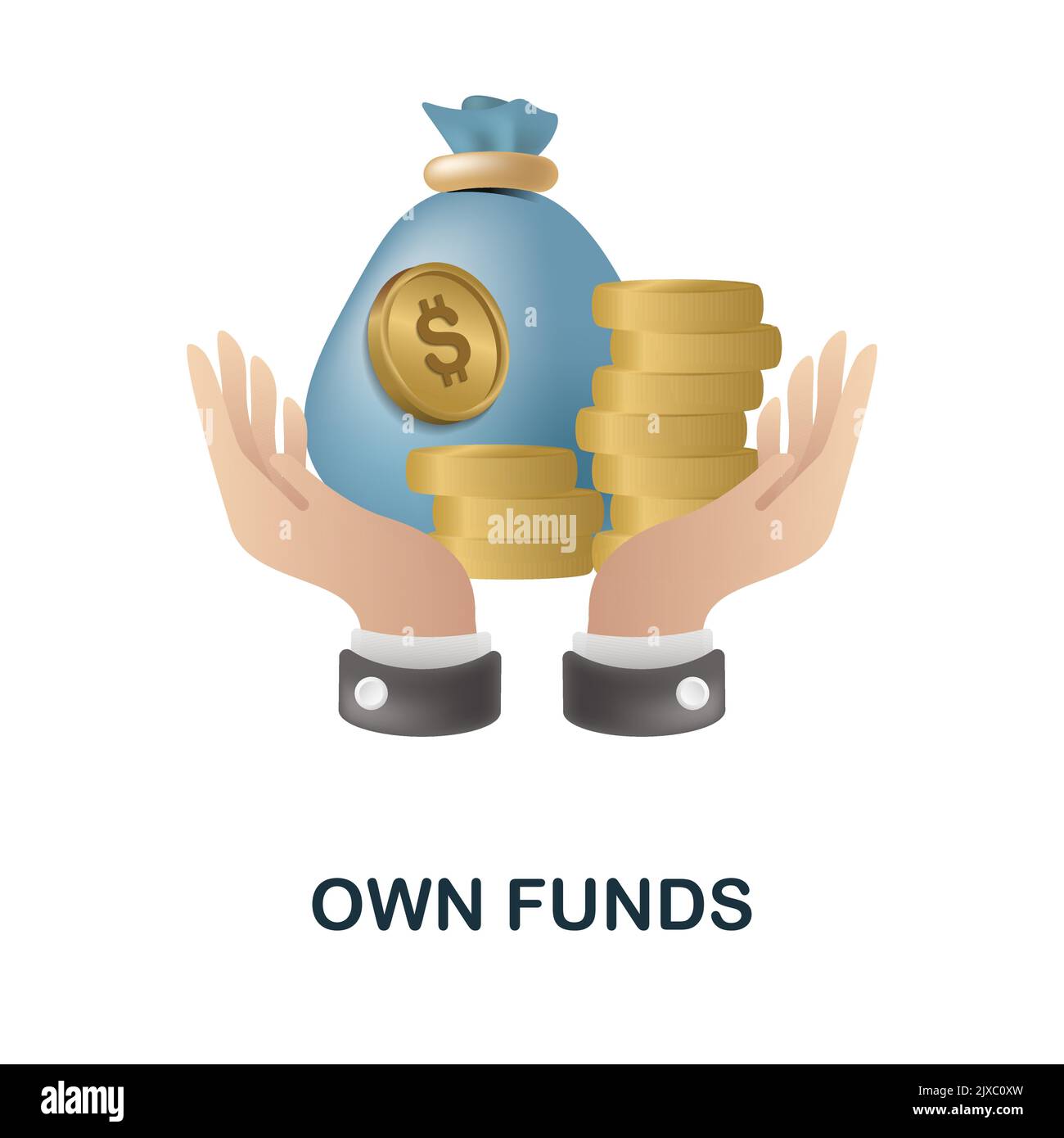 $

alamy

OWN FUNDS

alamy

Image ID: 2JXC0XW
www.alamy.com