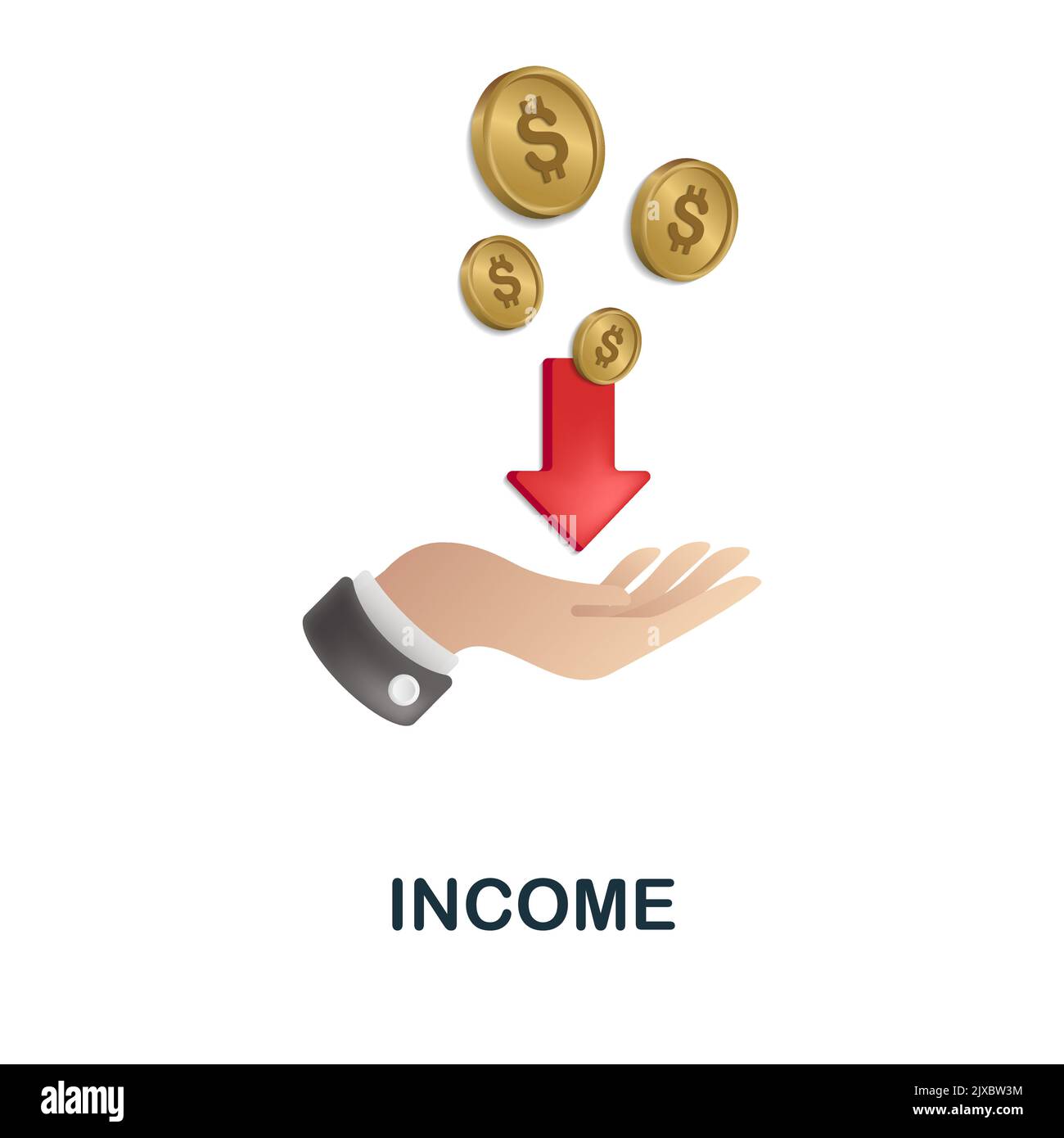 $
$
$
$

INCOME

alamy

Image ID: 2JXBW3M
www.alamy.com