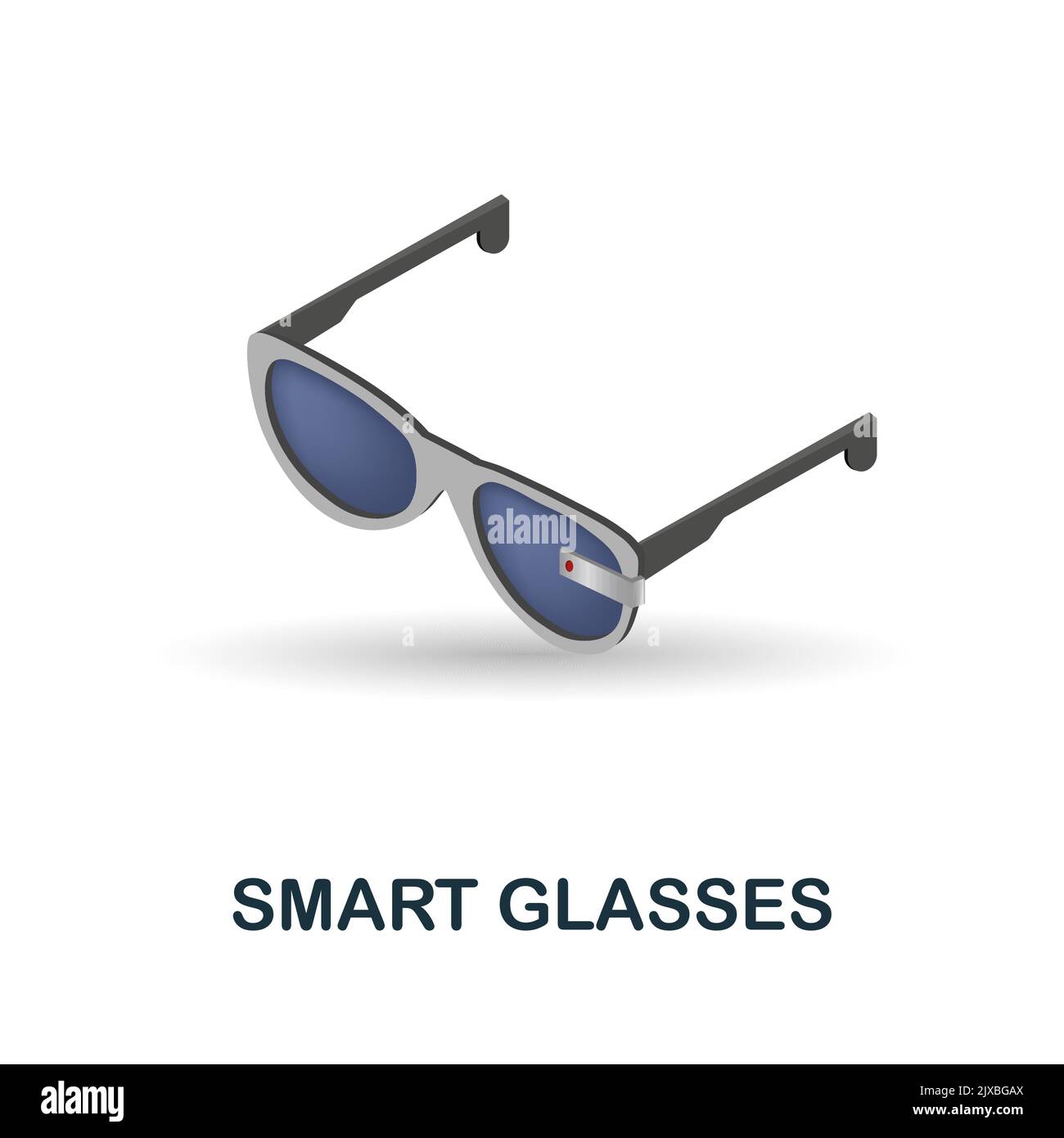 alamy

SMART GLASSES

alamy

Image ID: 2JXBGAX
www.alamy.com