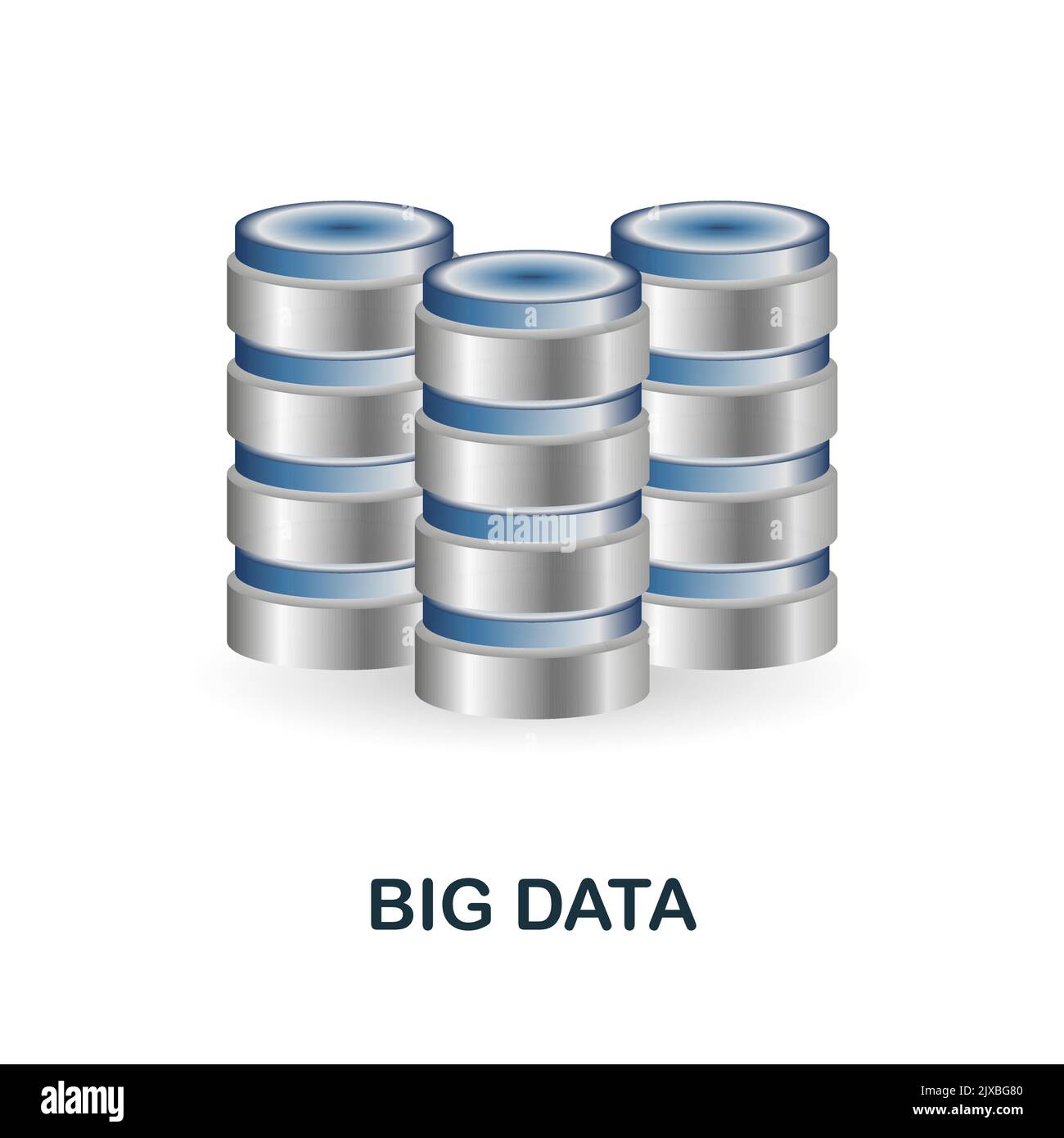 alamy

BIG DATA

alamy

Image ID: 2JXBG80
www.alamy.com