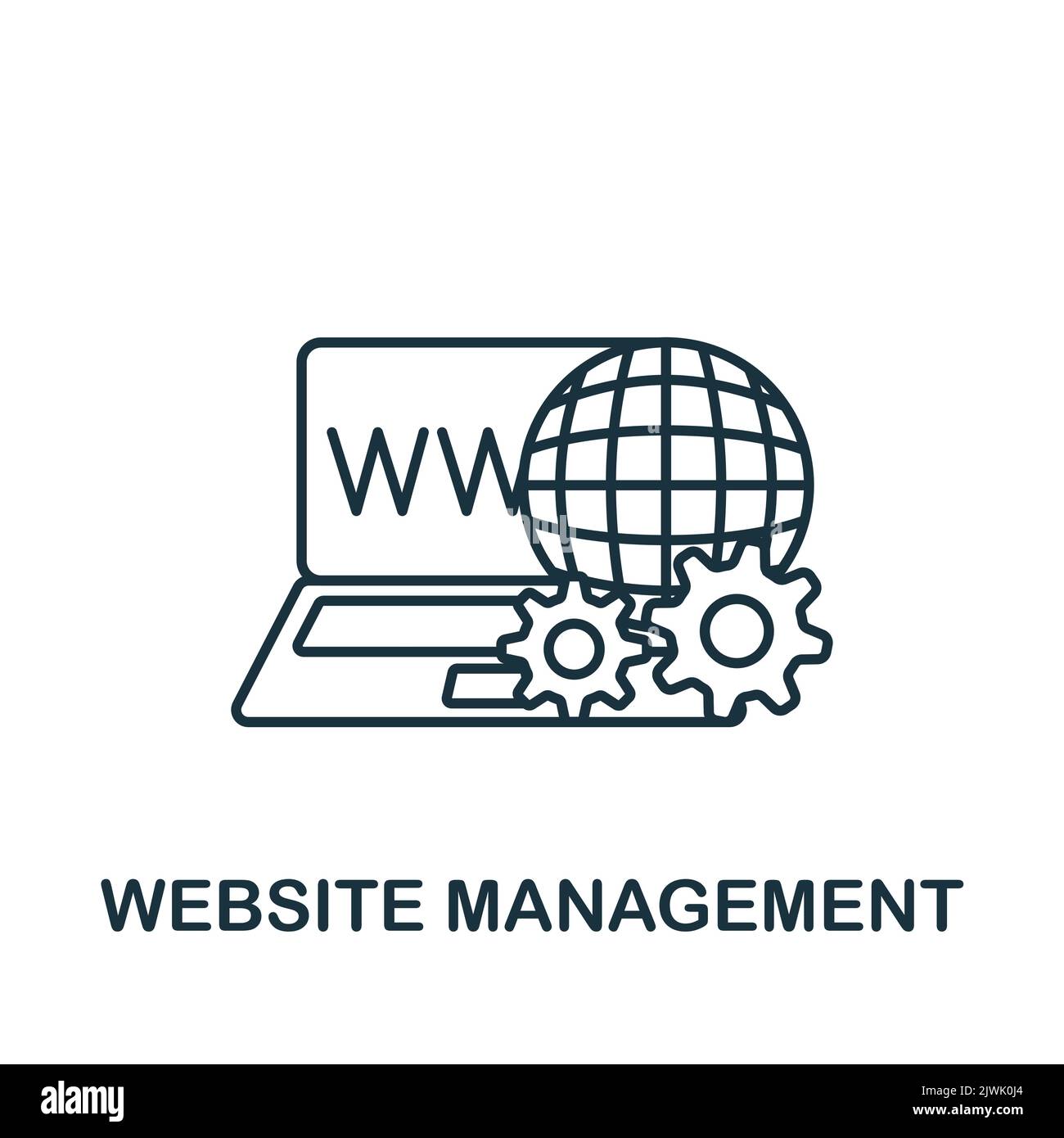 WW

WEBSITE MANAGEMENT

alamy

Image ID: 2JWK0J4
www.alamy.com