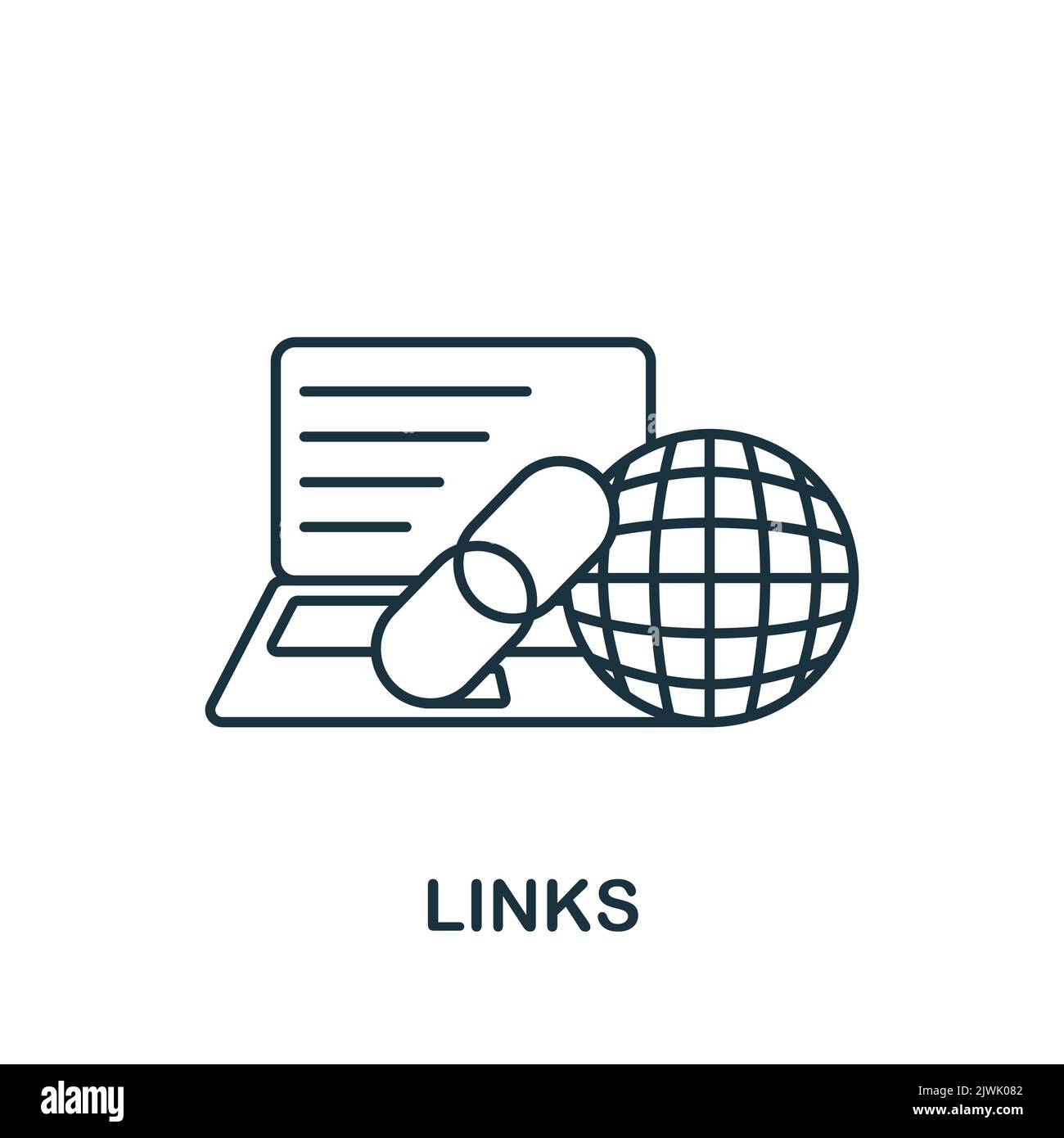 LINKS

alamy

Image ID: 2JWK082
www.alamy.com