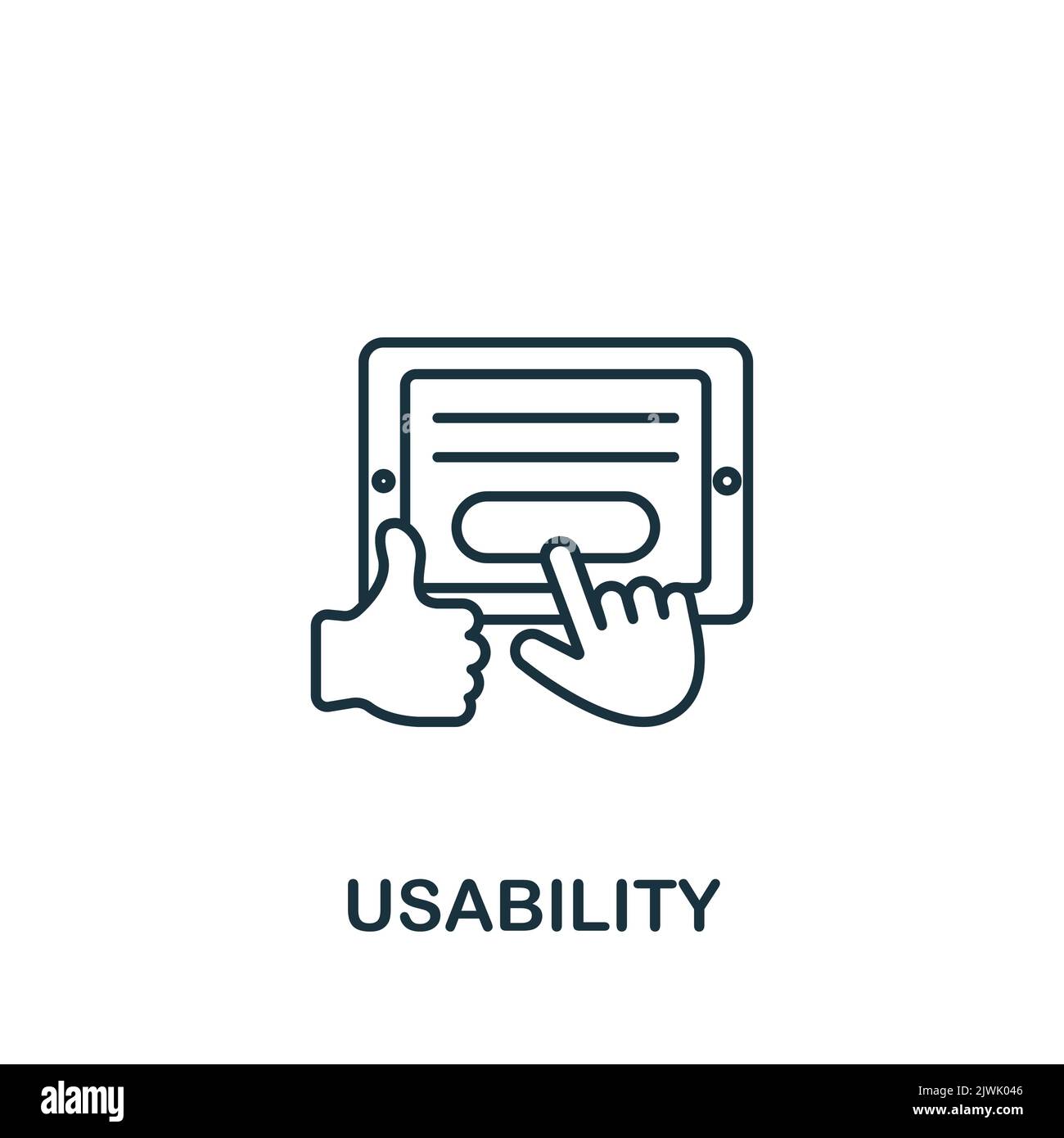 USABILITY

alamy

Image ID: 2JWK046
www.alamy.com