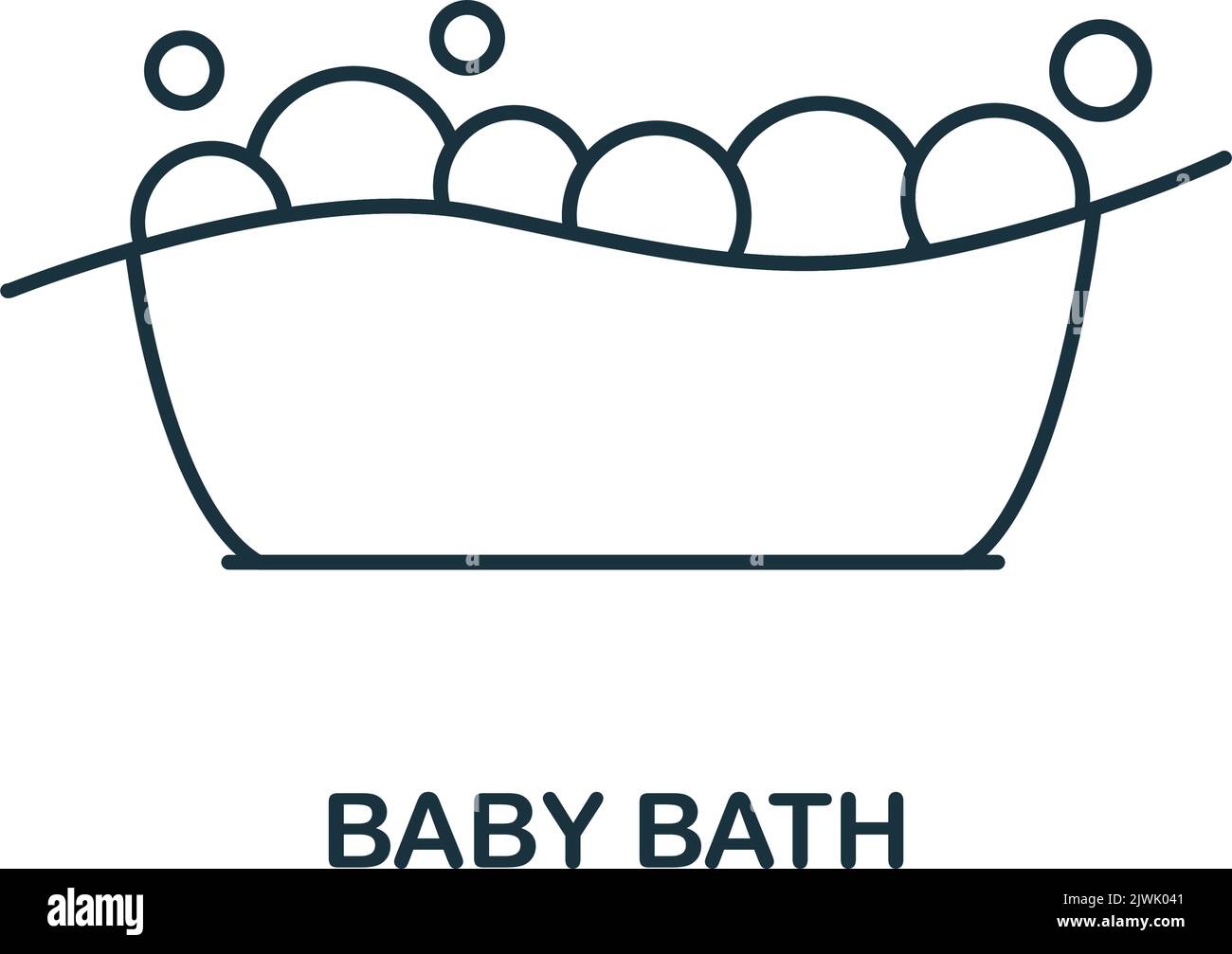 BABY BATH

alamy

Image ID: 2JWK041
www.alamy.com