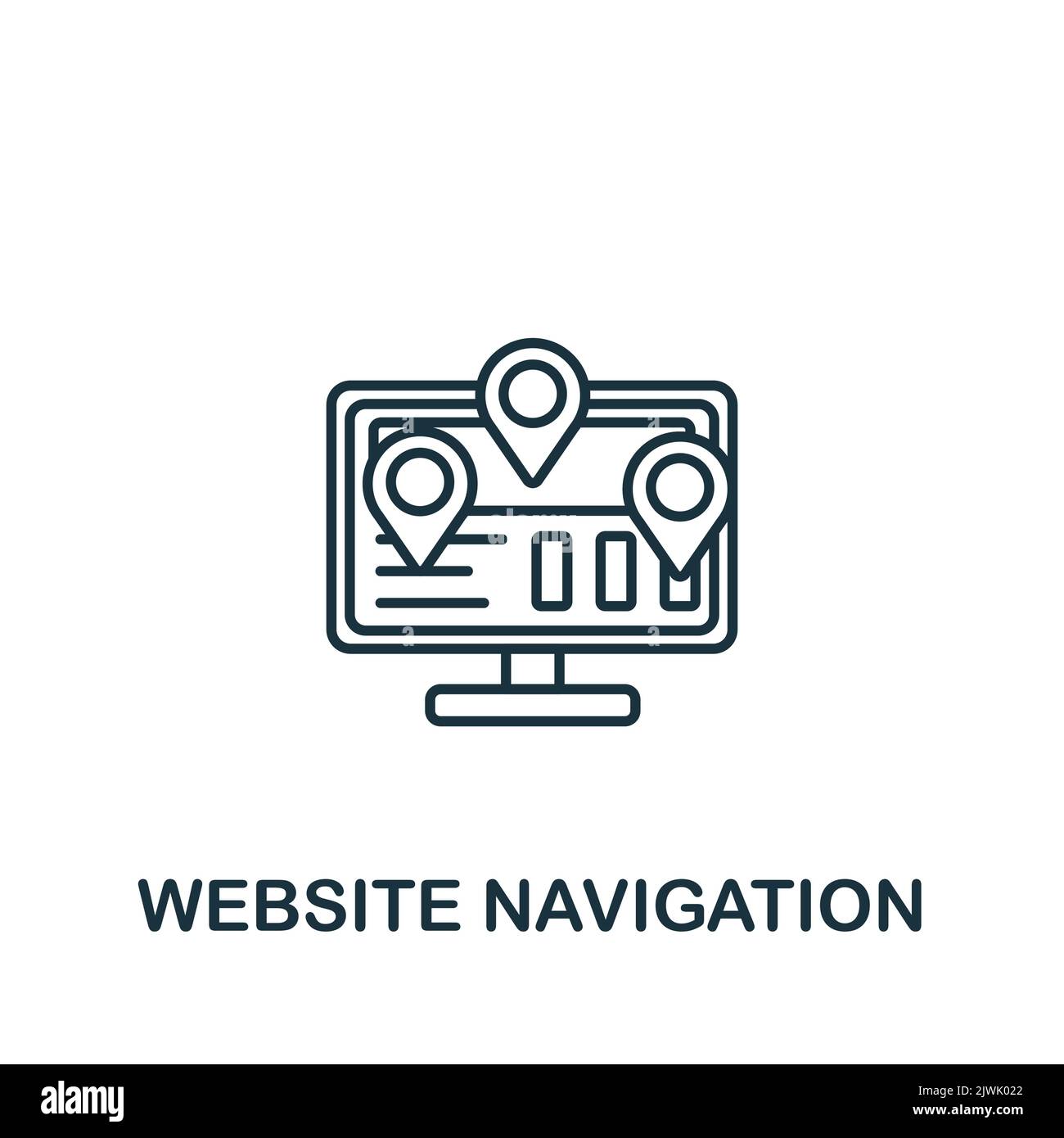 WEBSITE NAVIGATION

alamy

Image ID: 2JWK022
www.alamy.com