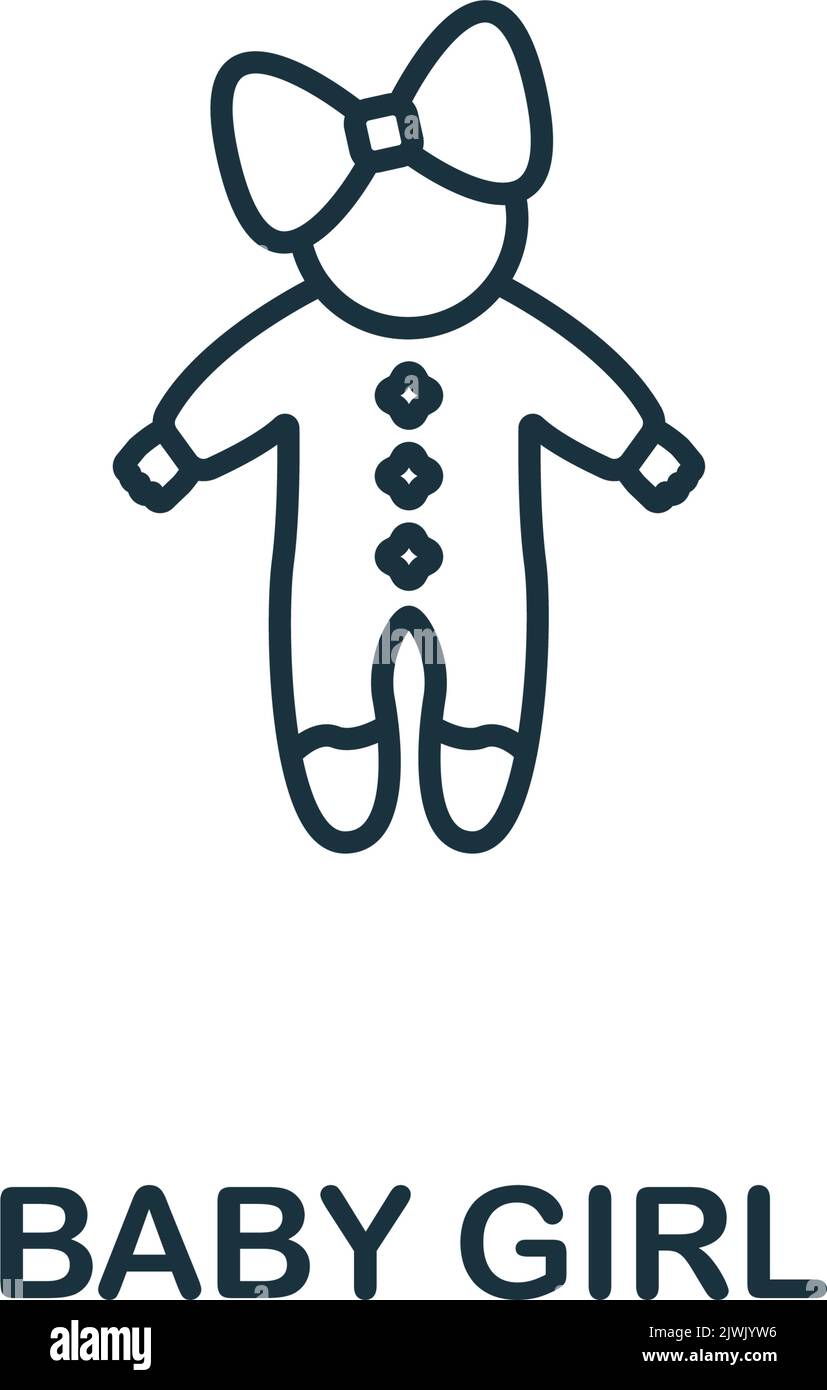 BABY GIRL

alamy

Image ID: 2JWJYW6
www.alamy.com