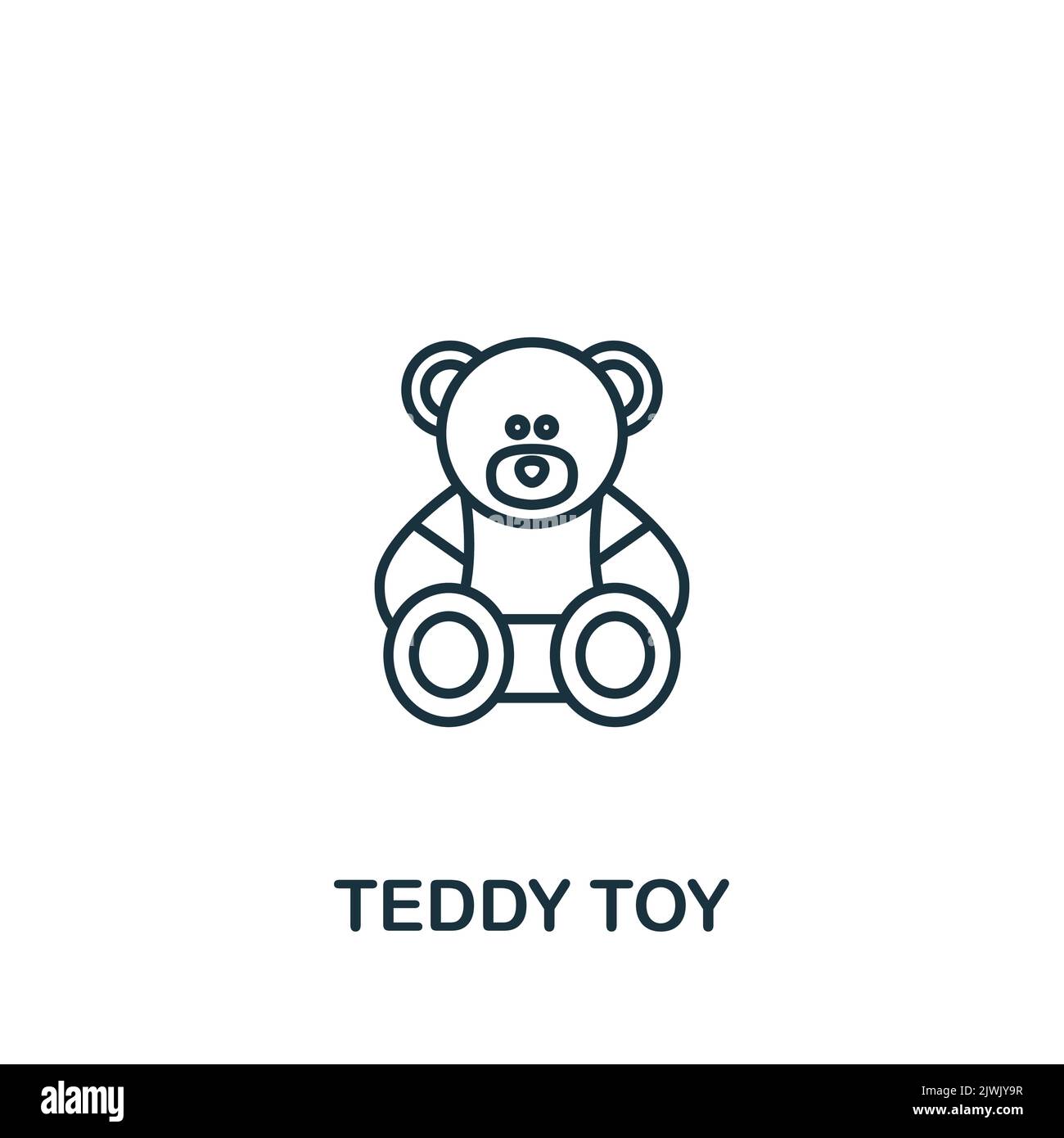 TEDDY TOY

alamy

Image ID: 2JWJY9R
www.alamy.com