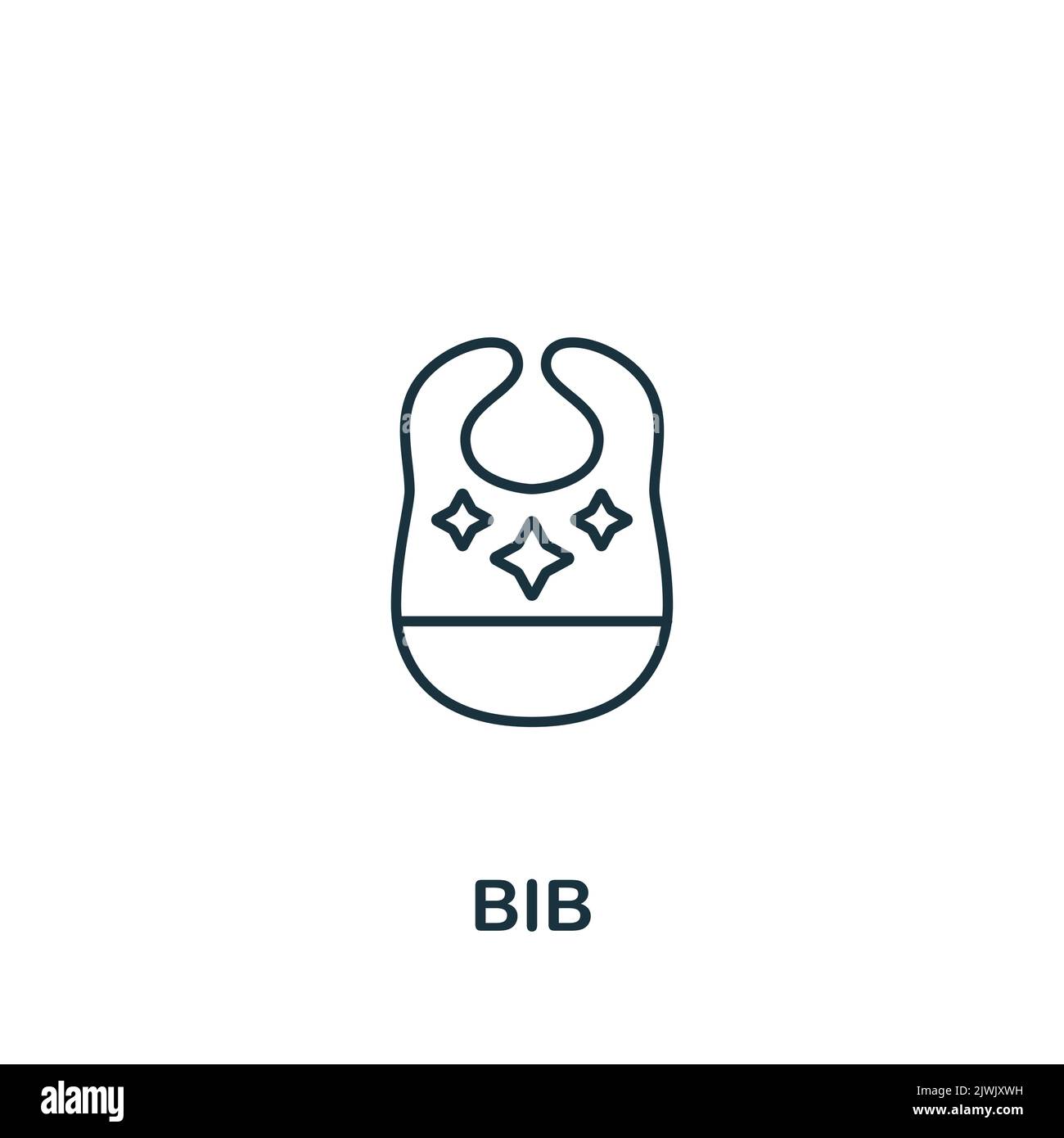 BIB

alamy

Image ID: 2JWJXWH
www.alamy.com