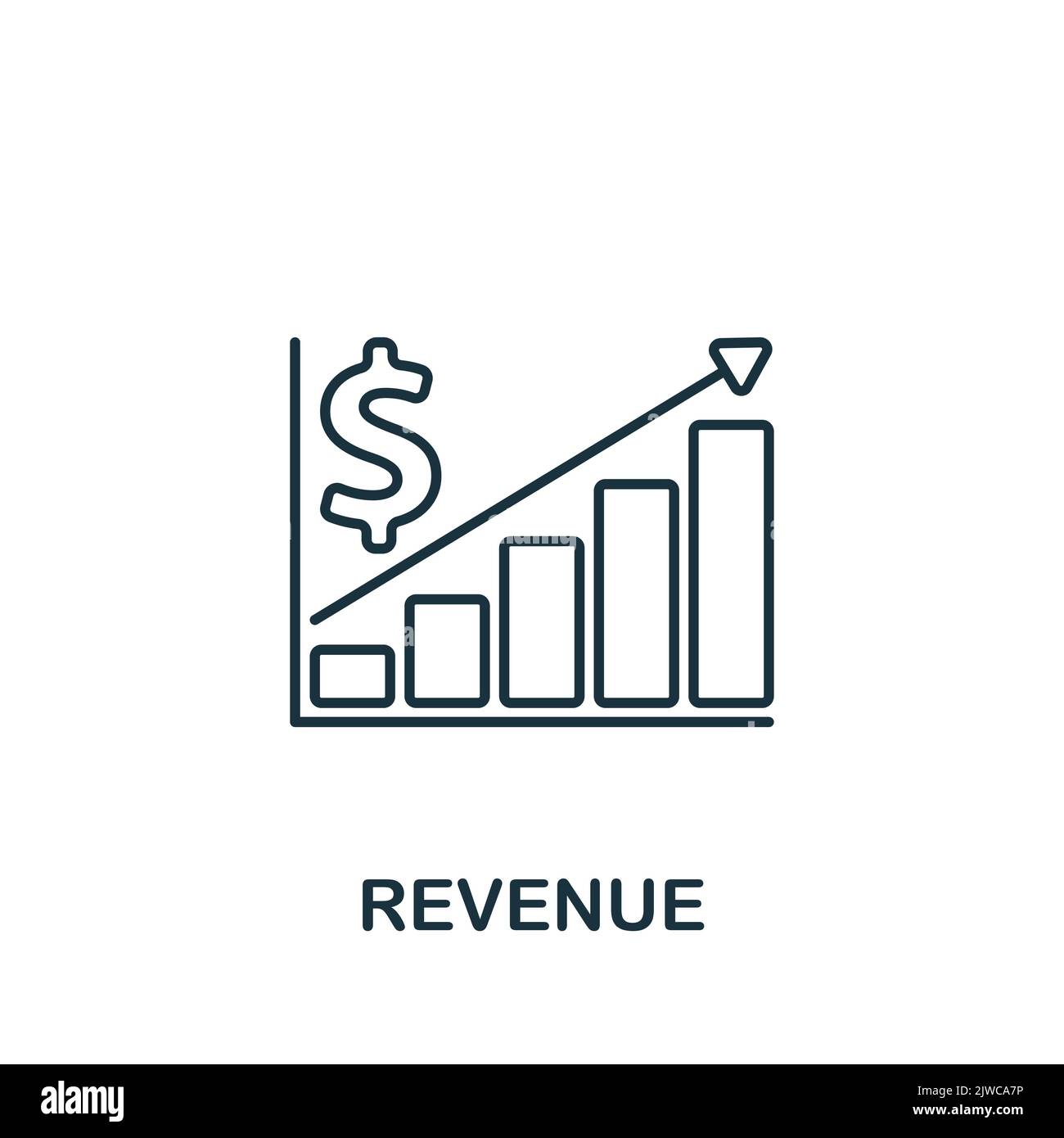 $

REVENUE

alamy

Image ID: 2JWCA7P
www.alamy.com