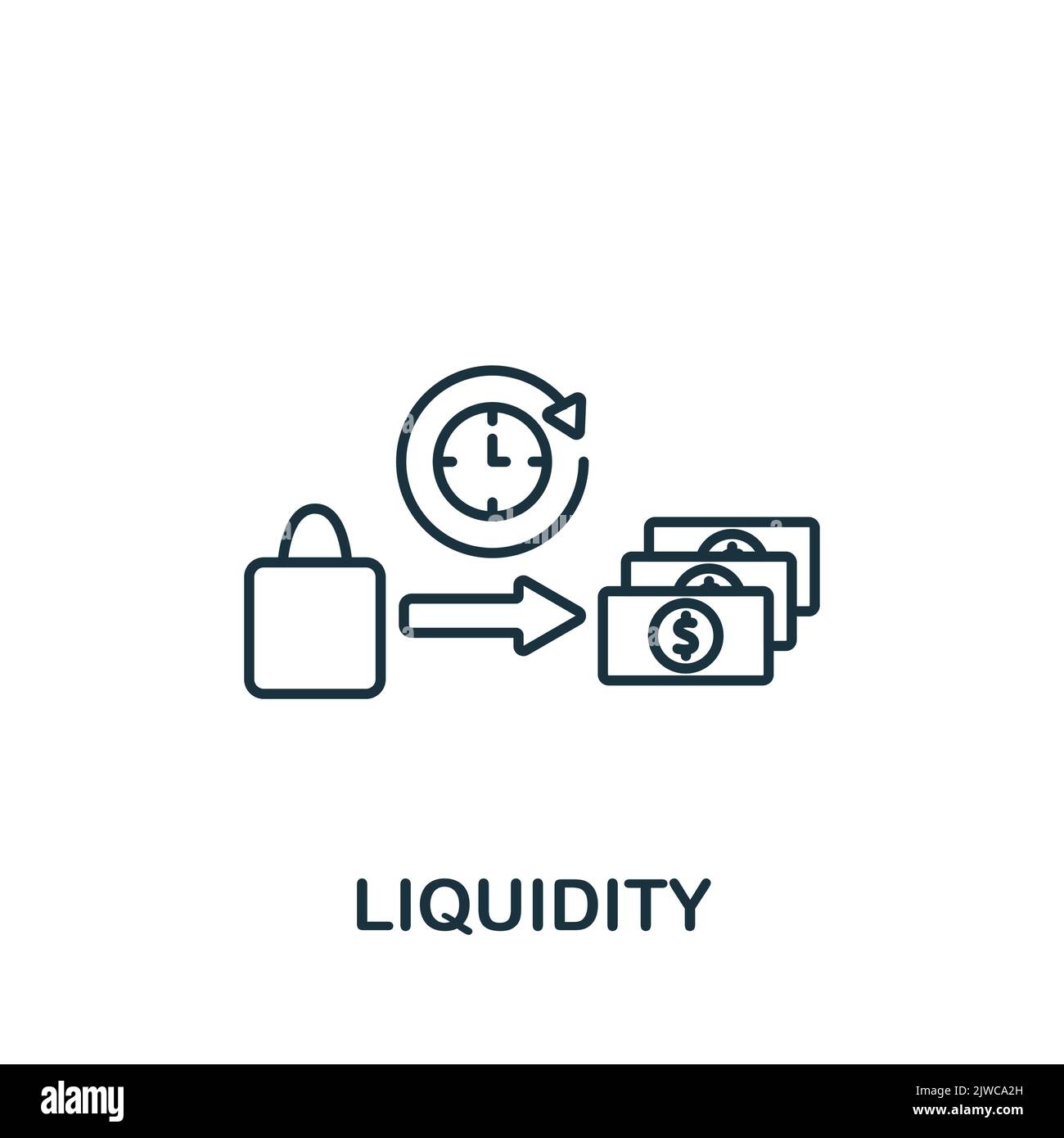 $

LIQUIDITY

alamy

Image ID: 2JWCA2H
www.alamy.com