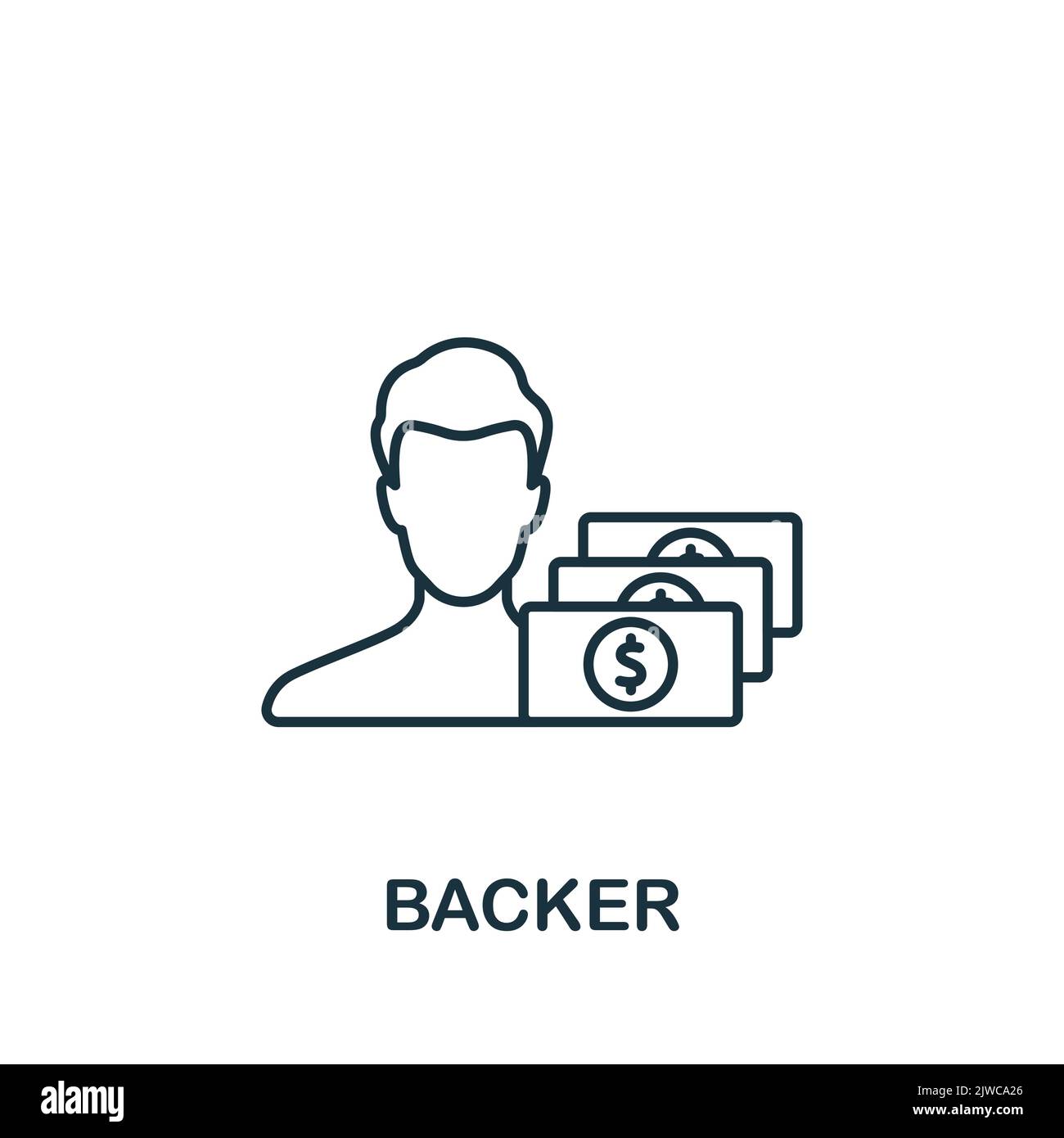 $

BACKER

alamy

Image ID: 2JWCA26
www.alamy.com