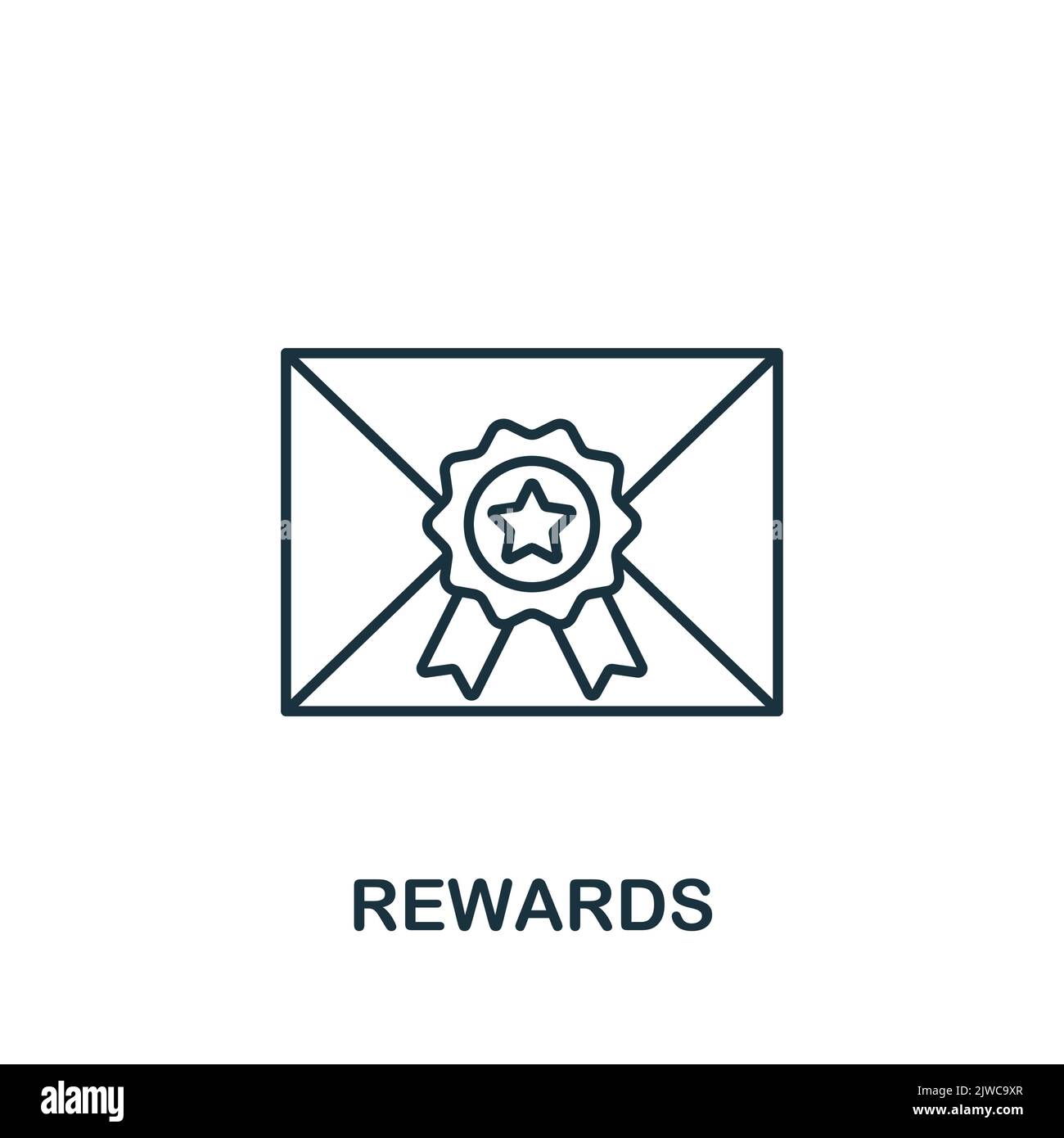 REWARDS

alamy

Image ID: 2JWC9XR
www.alamy.com