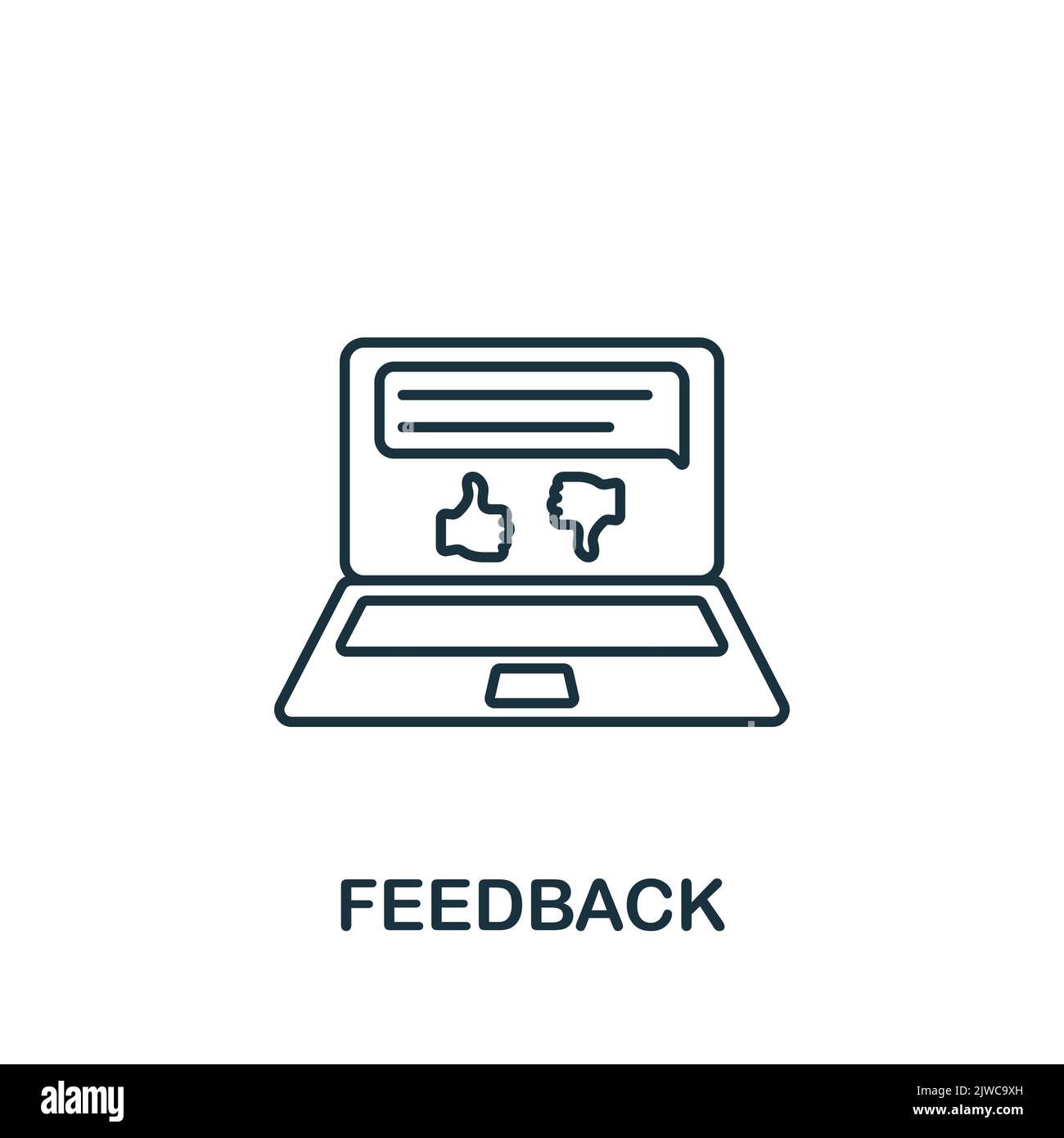 FEEDBACK

alamy

Image ID: 2JWC9XH
www.alamy.com