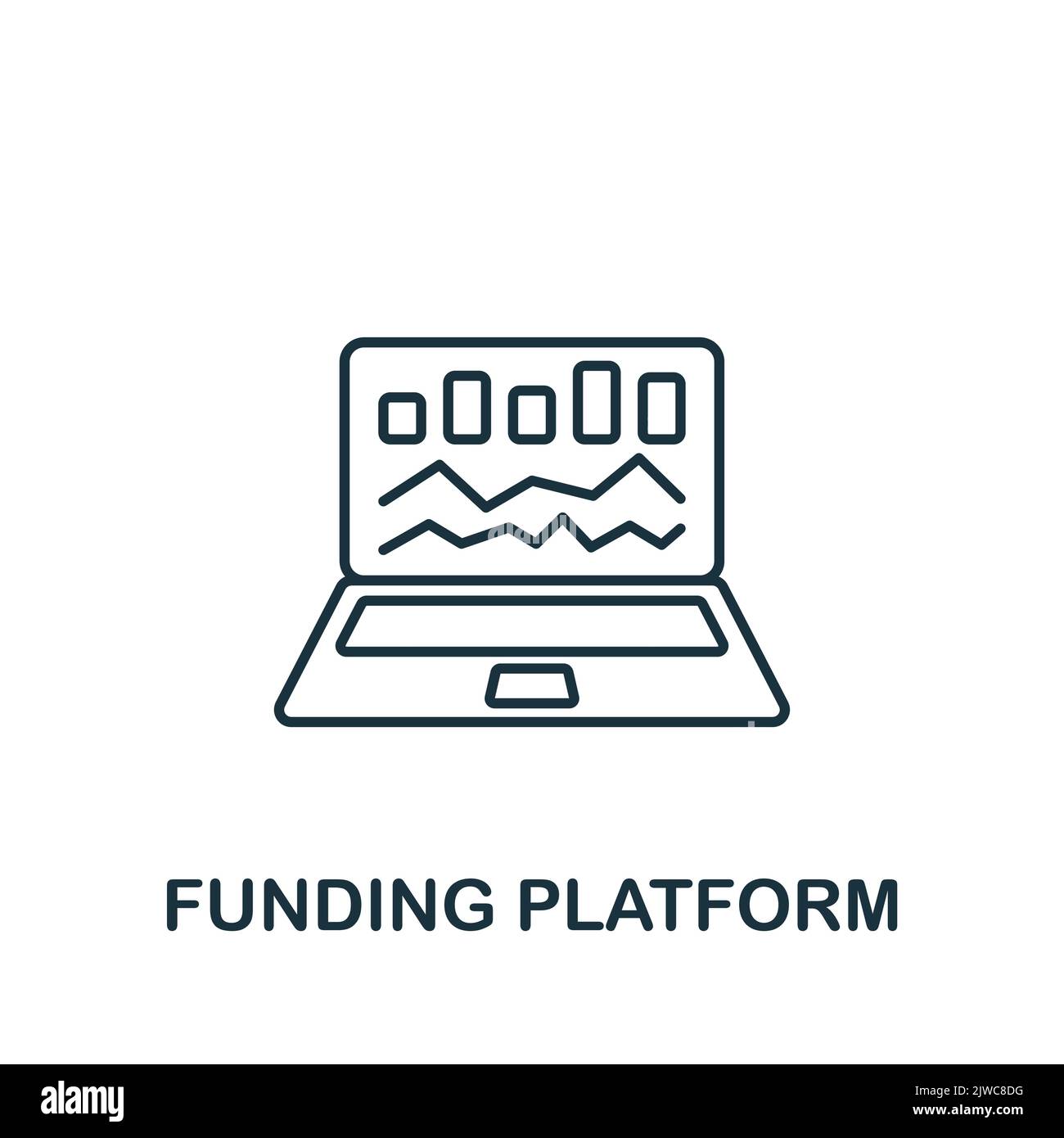 FUNDING PLATFORM

alamy

Image ID: 2JWC8DG
www.alamy.com