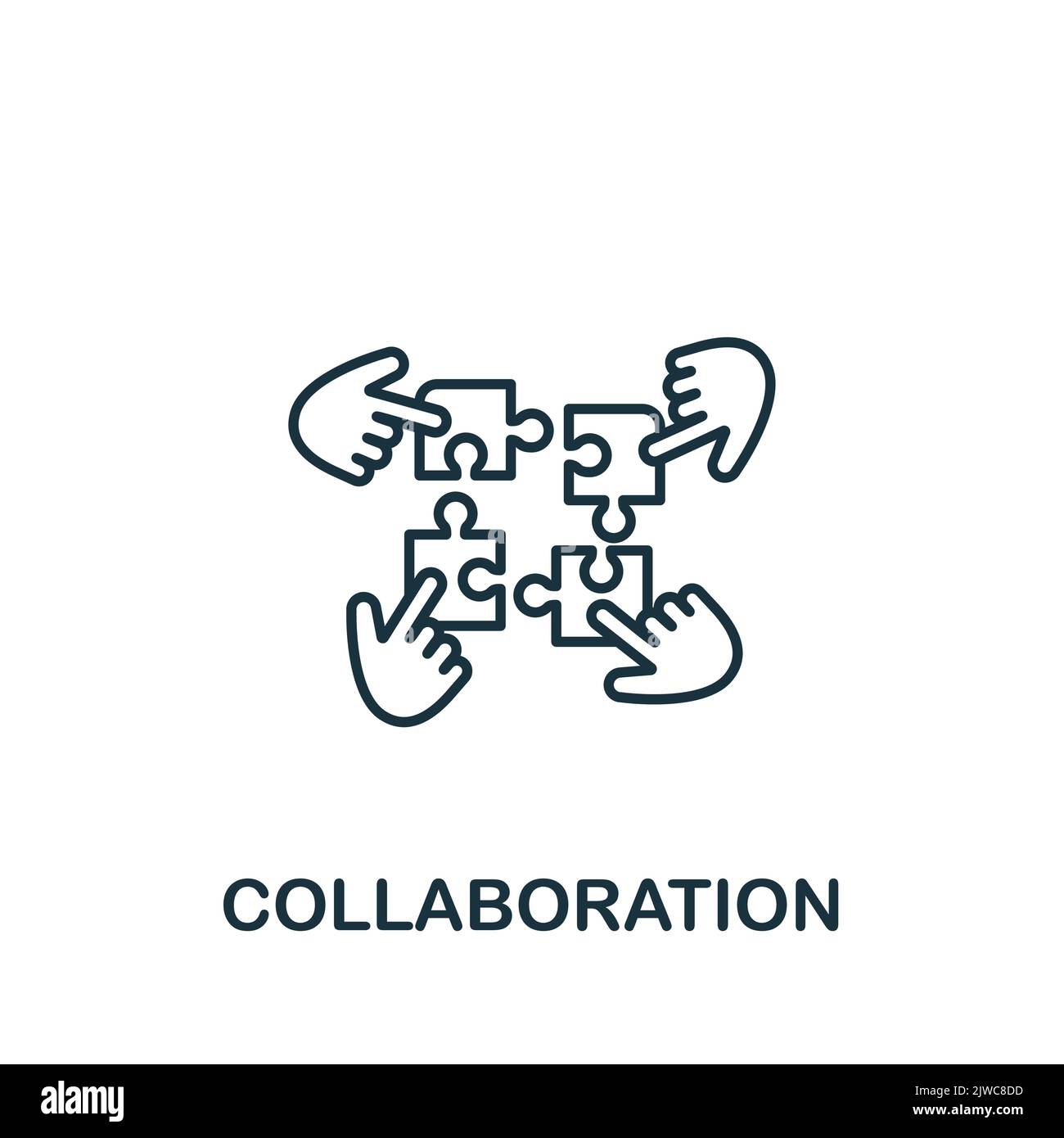 COLLABORATION

alamy

Image ID: 2JWC8DD
www.alamy.com