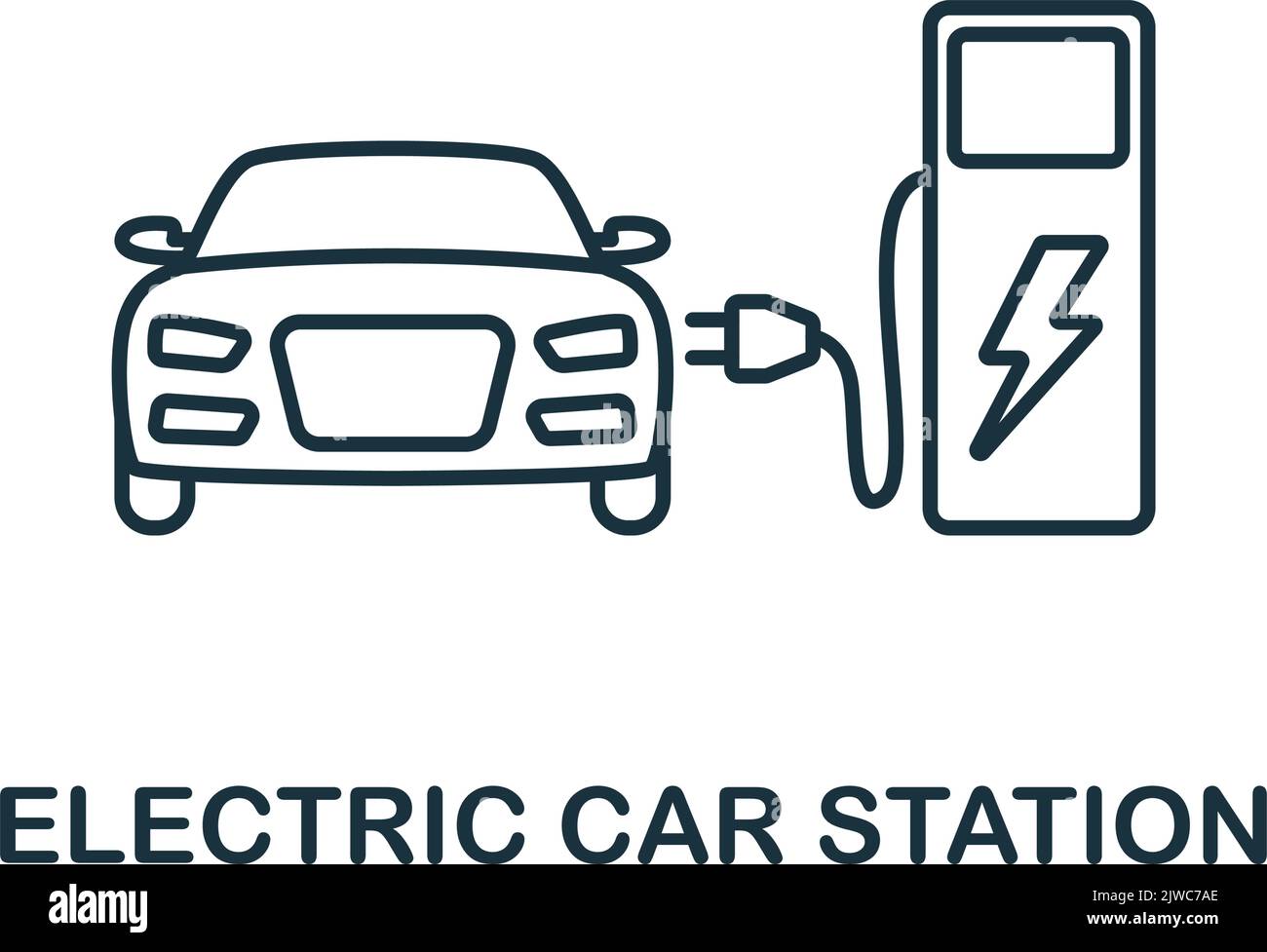 ELECTRIC CAR STATION

alamy

Image ID: 2JWC7AE
www.alamy.com