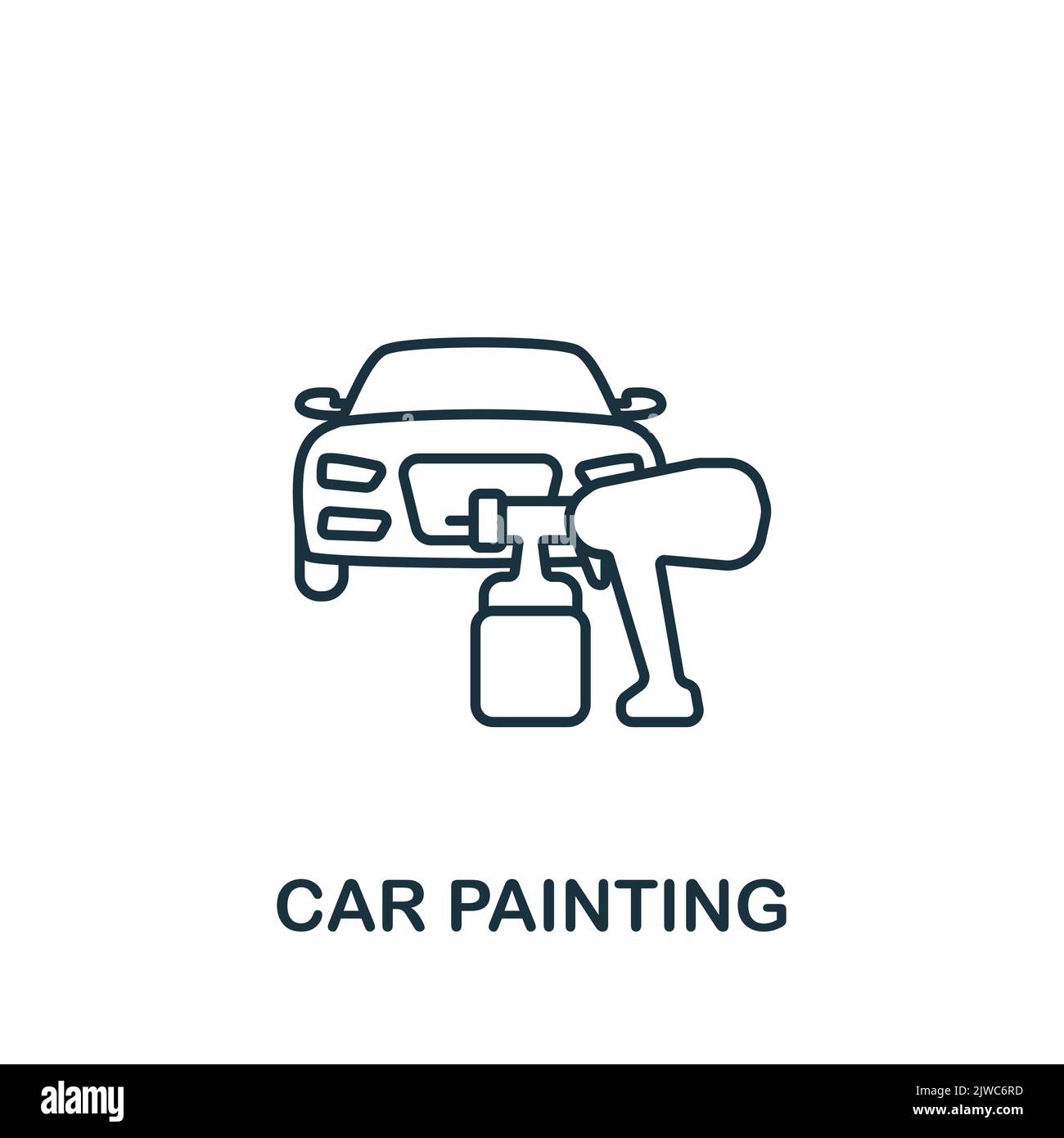 CAR PAINTING

alamy

Image ID: 2JWC6RD
www.alamy.com