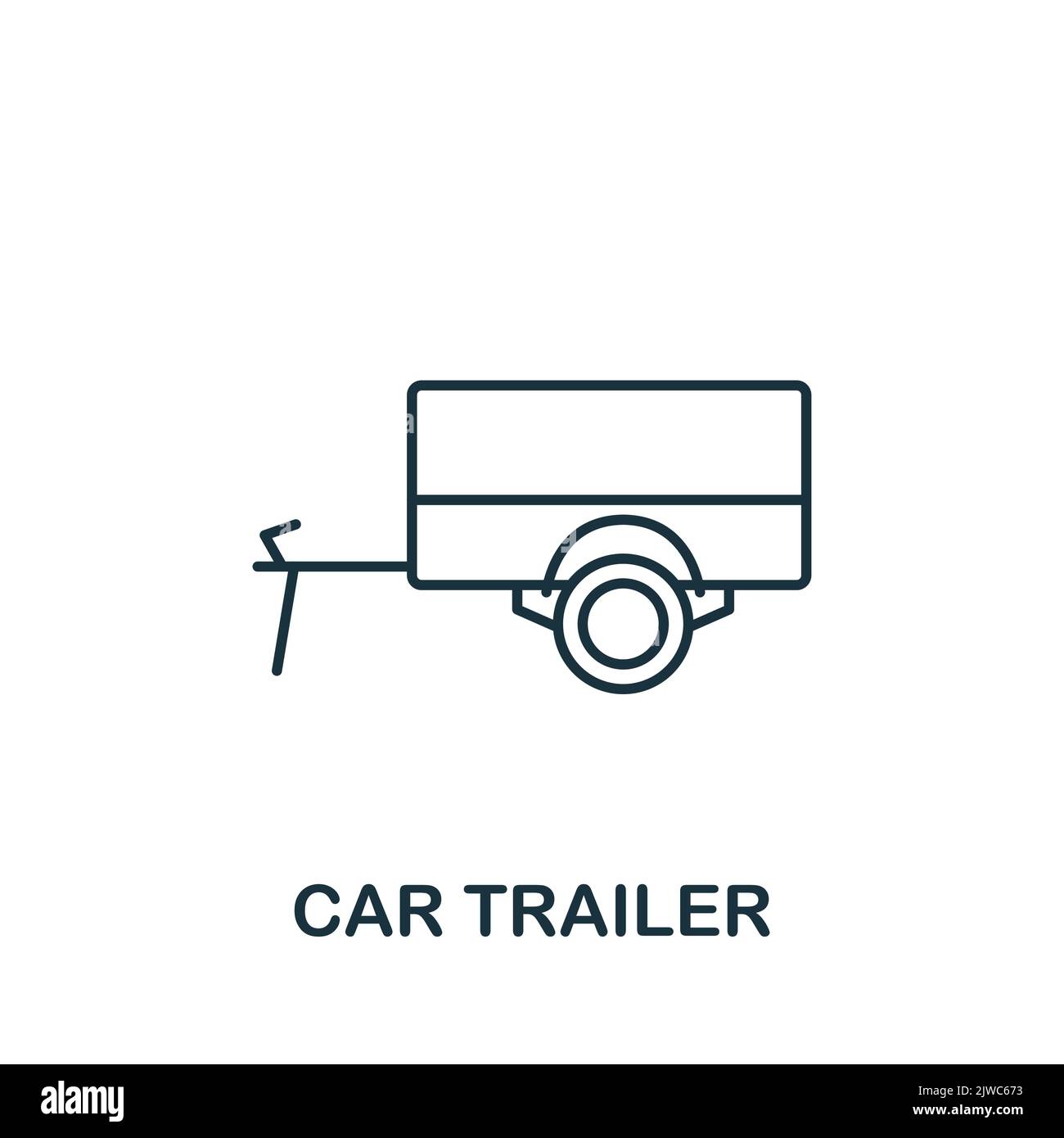 CAR TRAILER

alamy

Image ID: 2JWC673
www.alamy.com