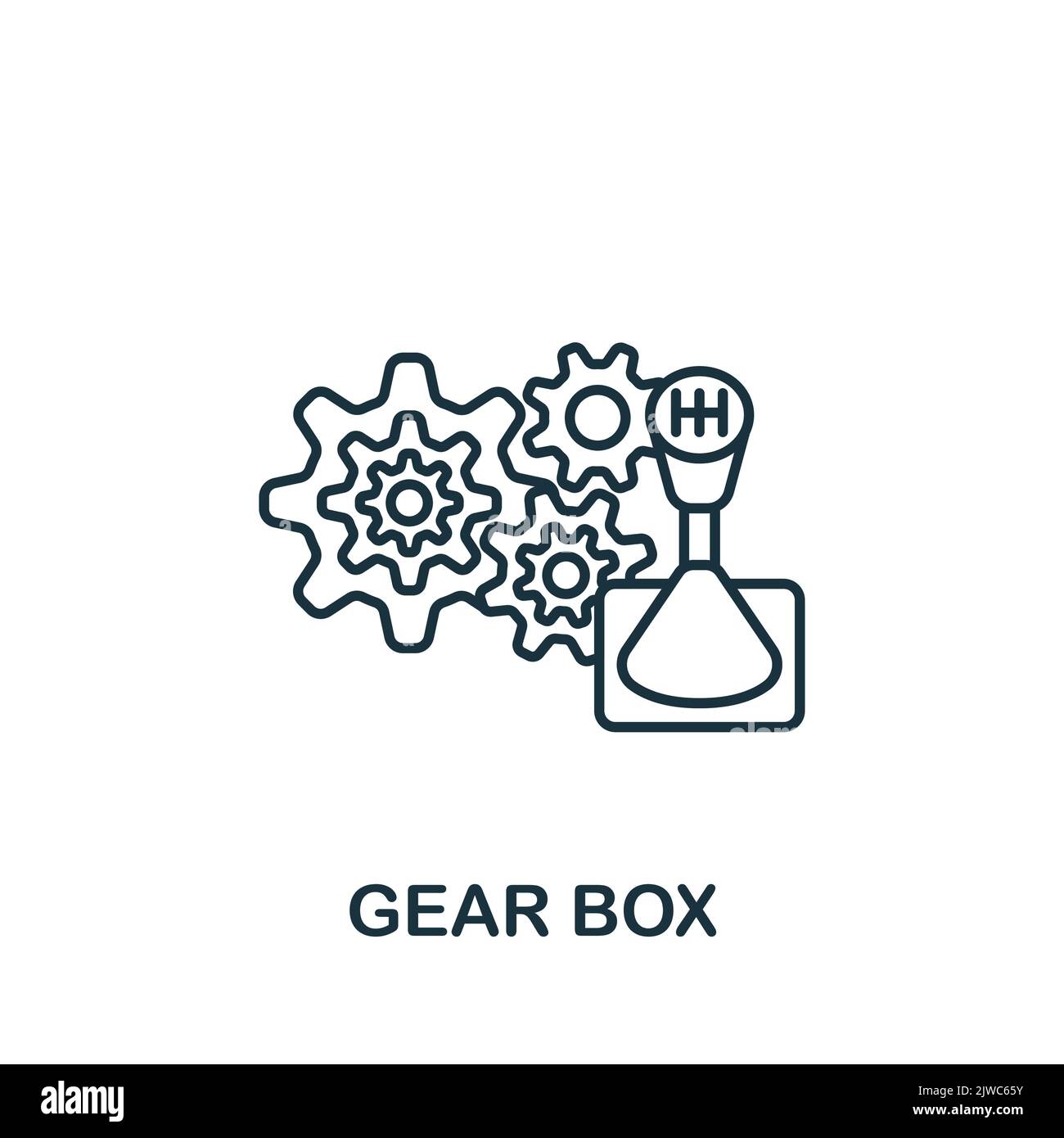 GEAR BOX

alamy

Image ID: 2JWC65Y
www.alamy.com