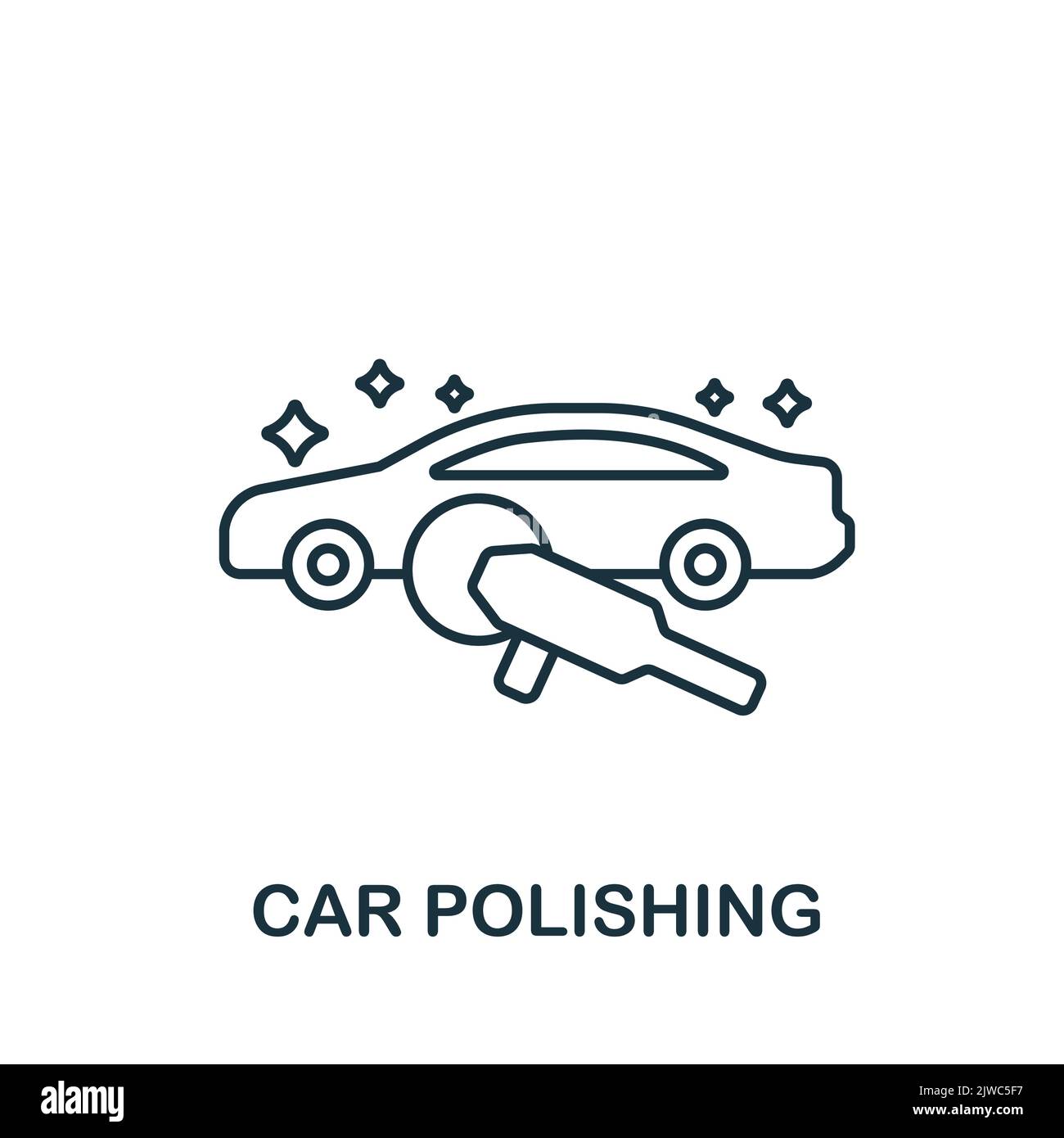 CAR POLISHING

alamy

Image ID: 2JWC5F7
www.alamy.com