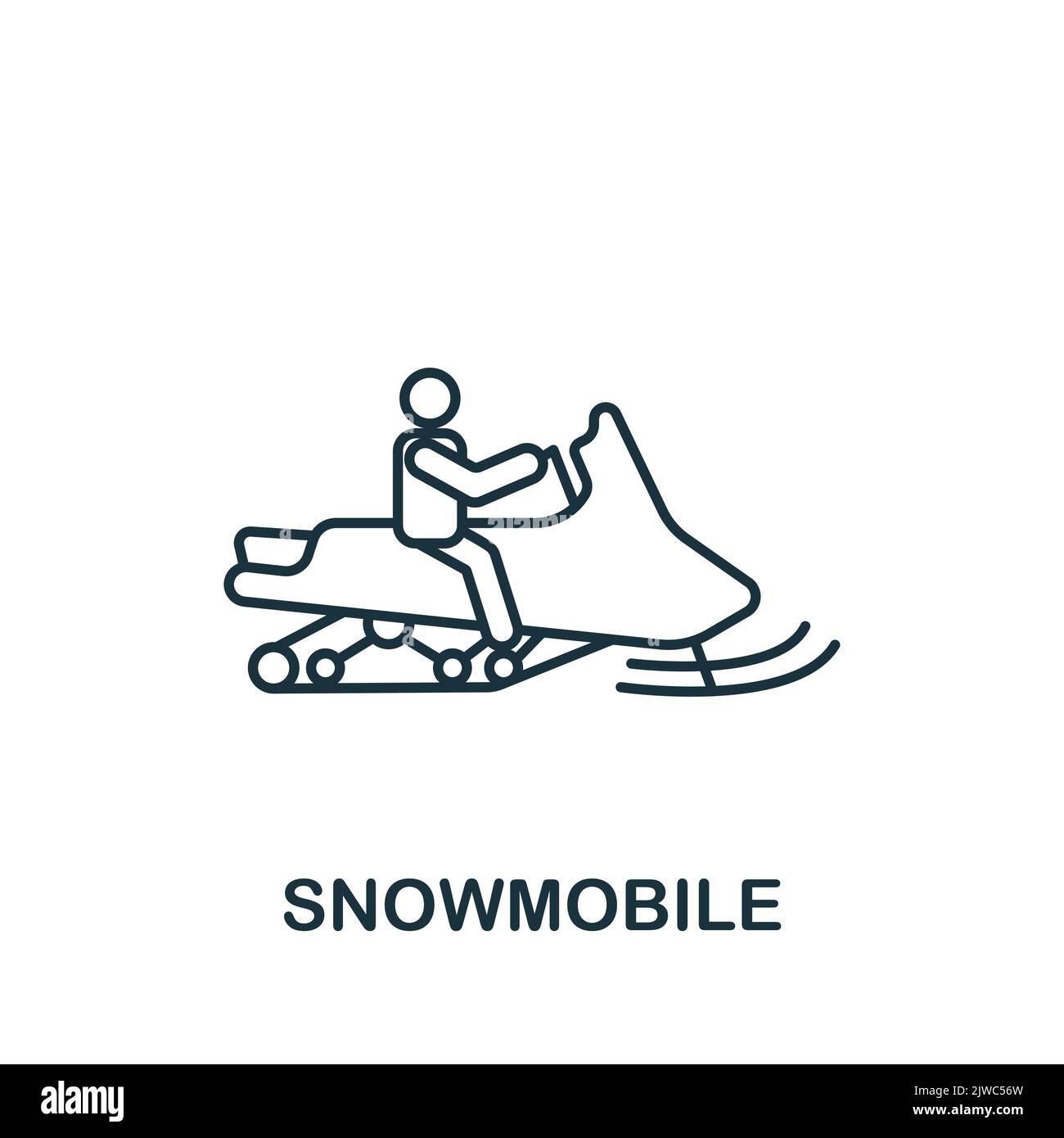 SNOWMOBILE

alamy

Image ID: 2JWC56W
www.alamy.com