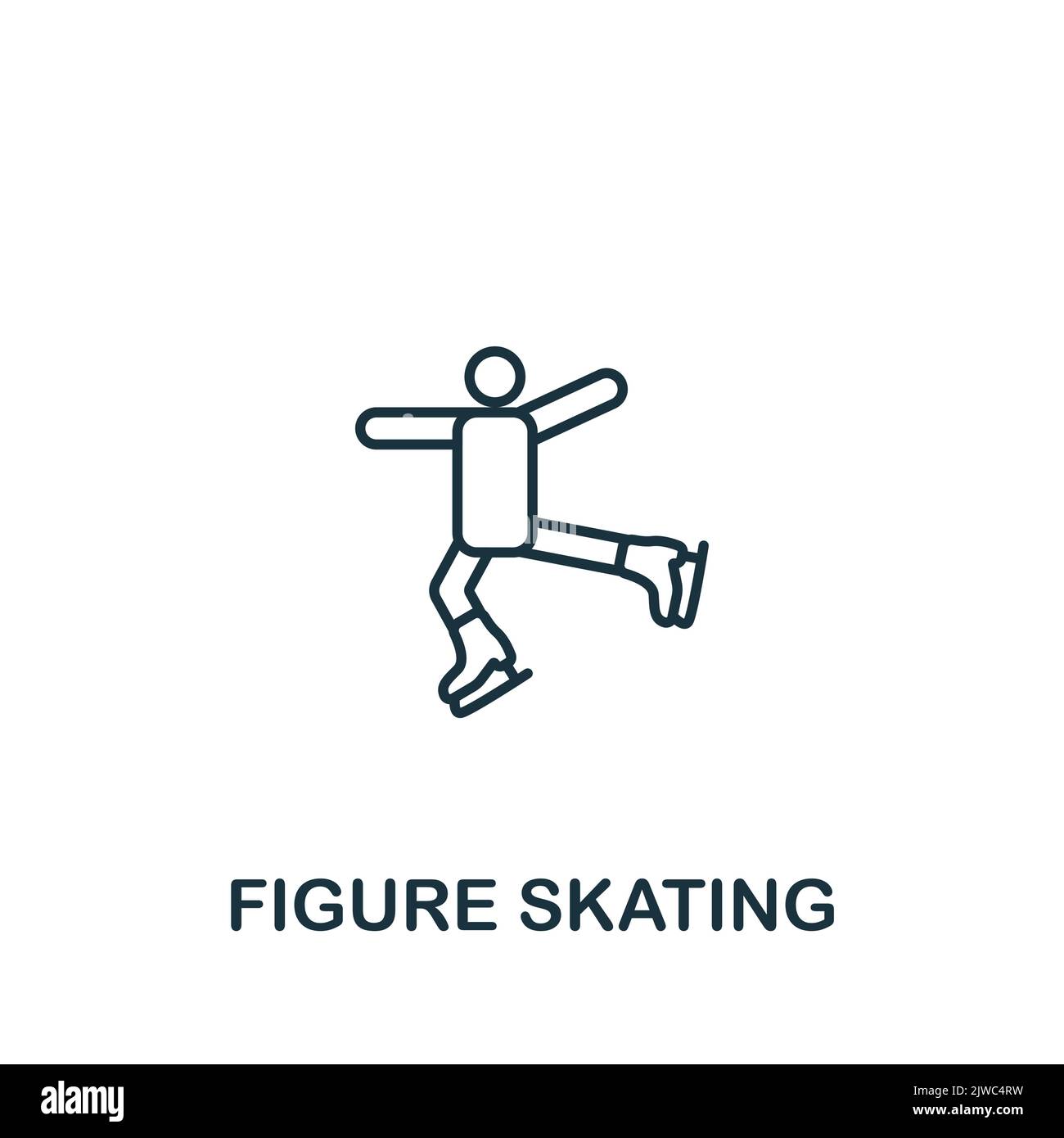 FIGURE SKATING

alamy

Image ID: 2JWC4RW
www.alamy.com