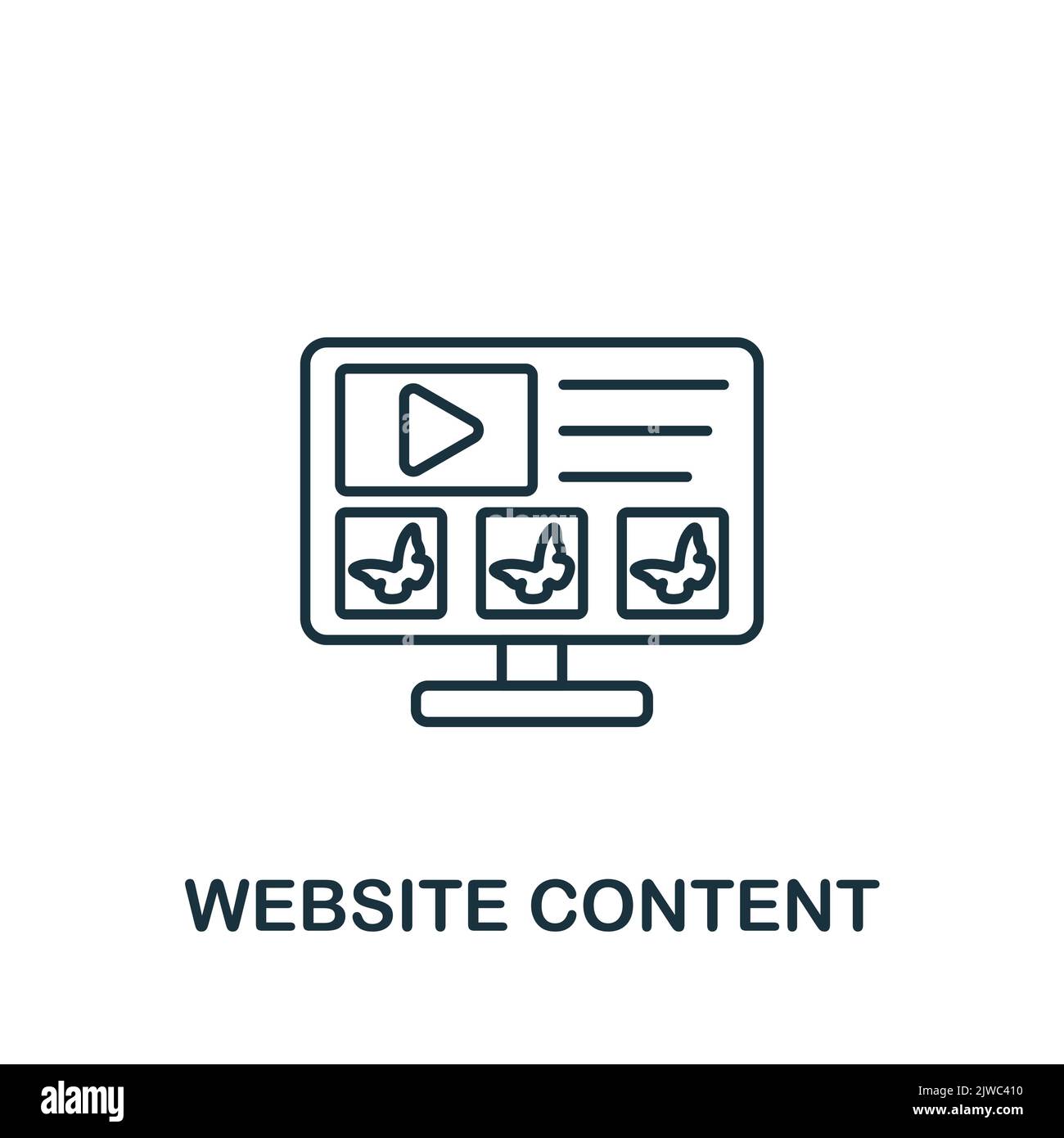 WEBSITE CONTENT

alamy

Image ID: 2JWC410
www.alamy.com