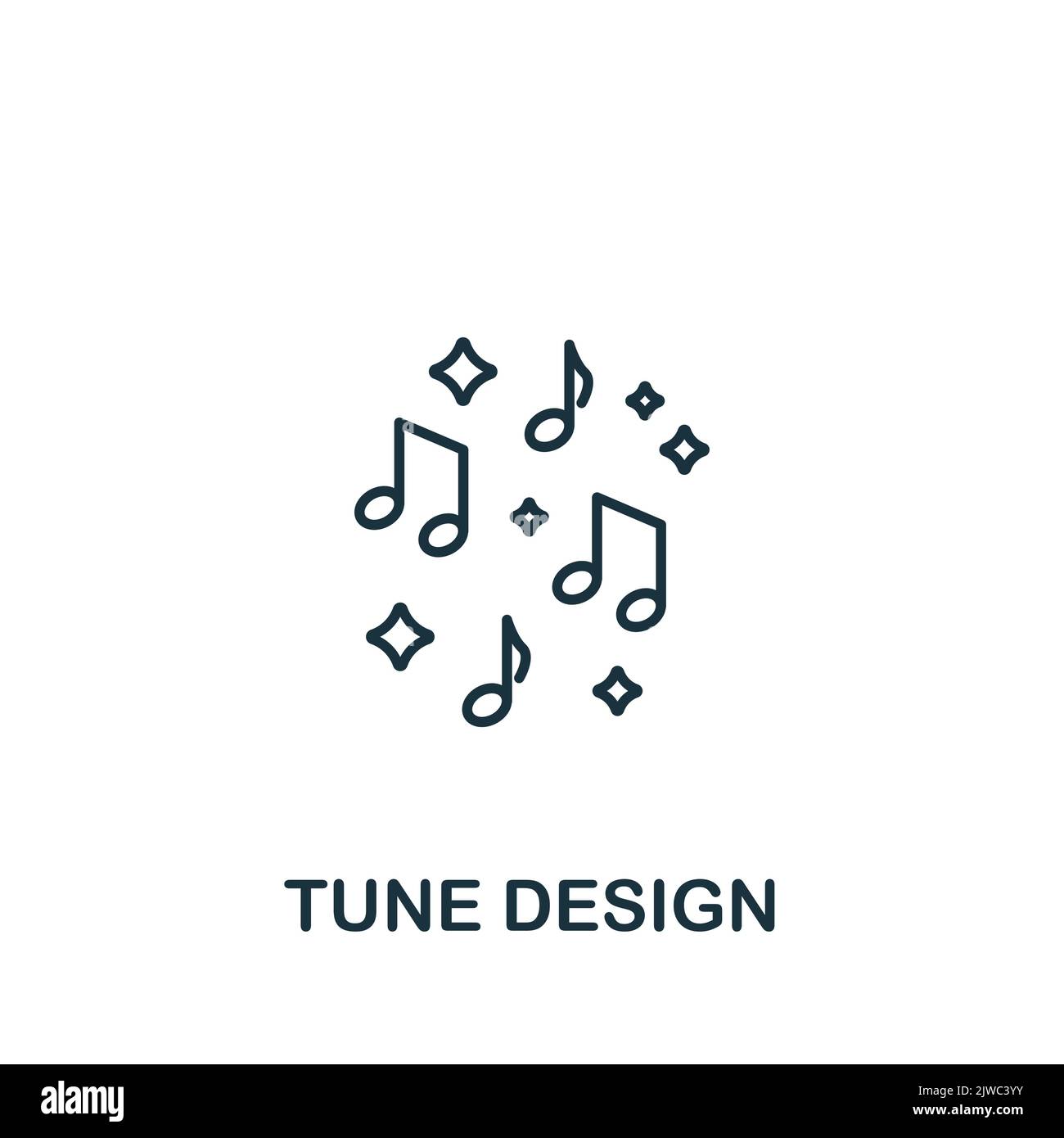 TUNE DESIGN

alamy

Image ID: 2JWC3YY
www.alamy.com