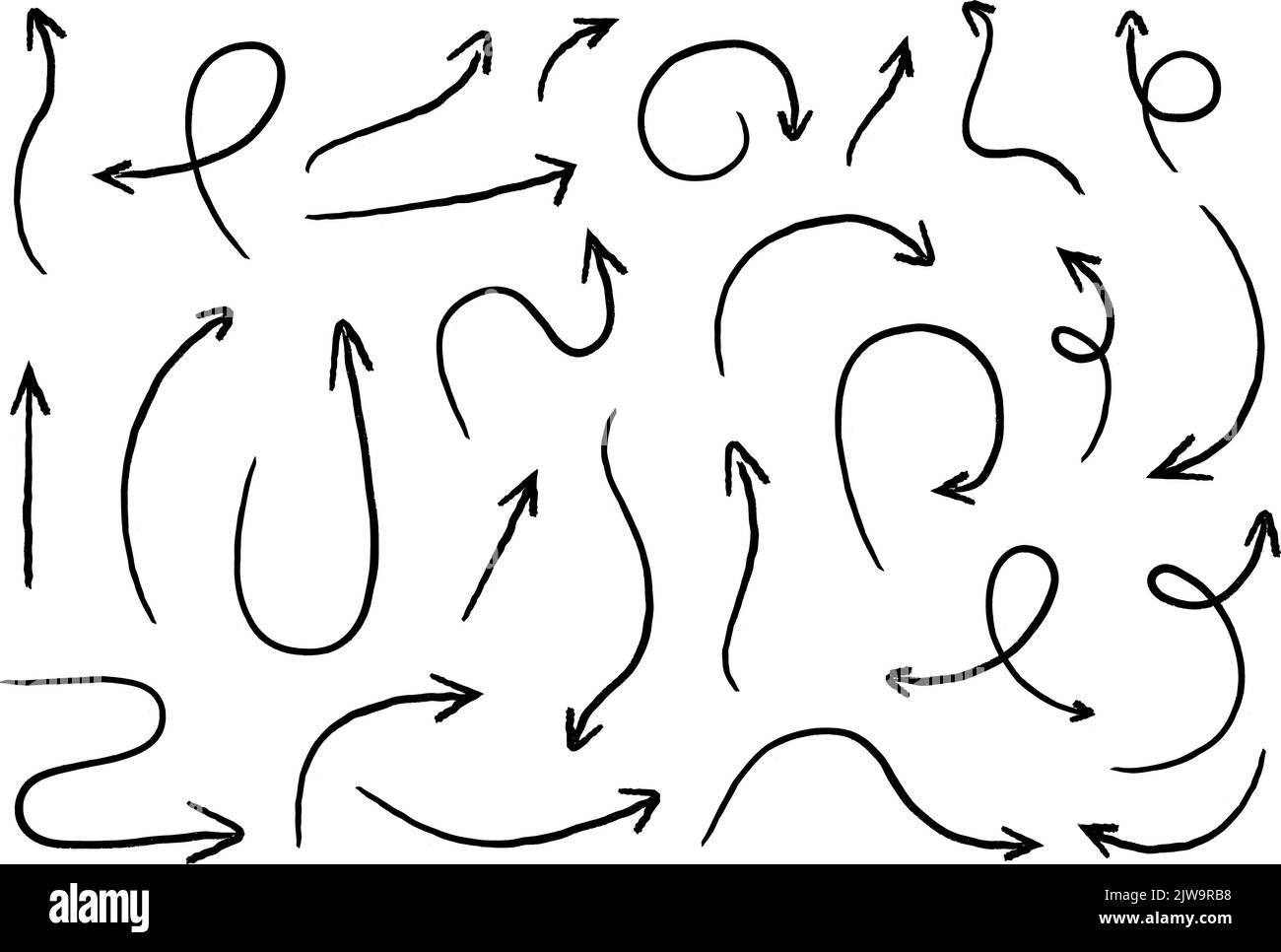 alamy

Image ID: 2JW9RB8
www.alamy.com