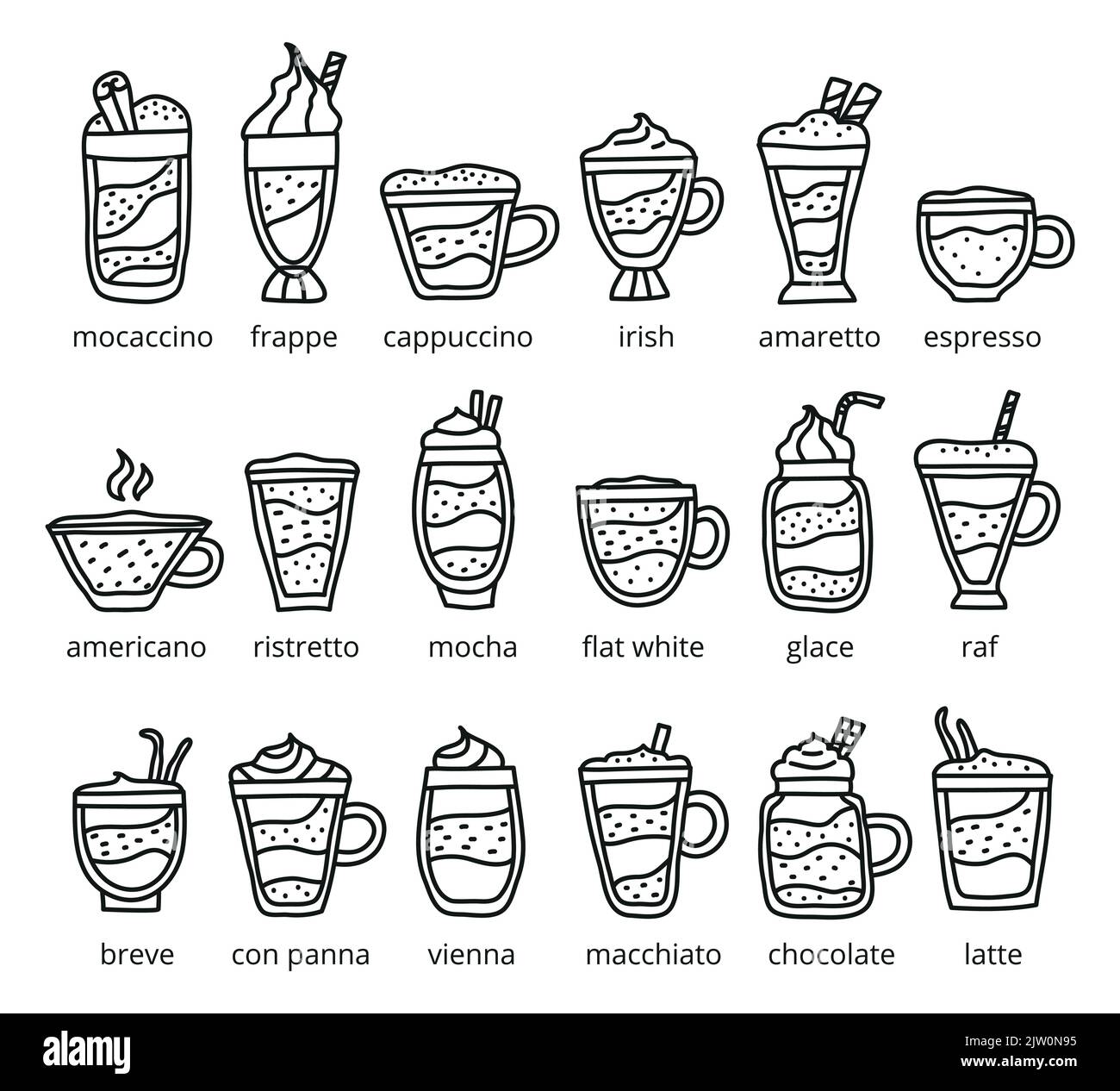 mocaccino frappe cappuccino irish amaretto espresso

americano ristretto mocha flat white glace raf

breve con panna vienna macchiato chocolate latte

alamy

Image ID: 2JW0N95
www.alamy.com